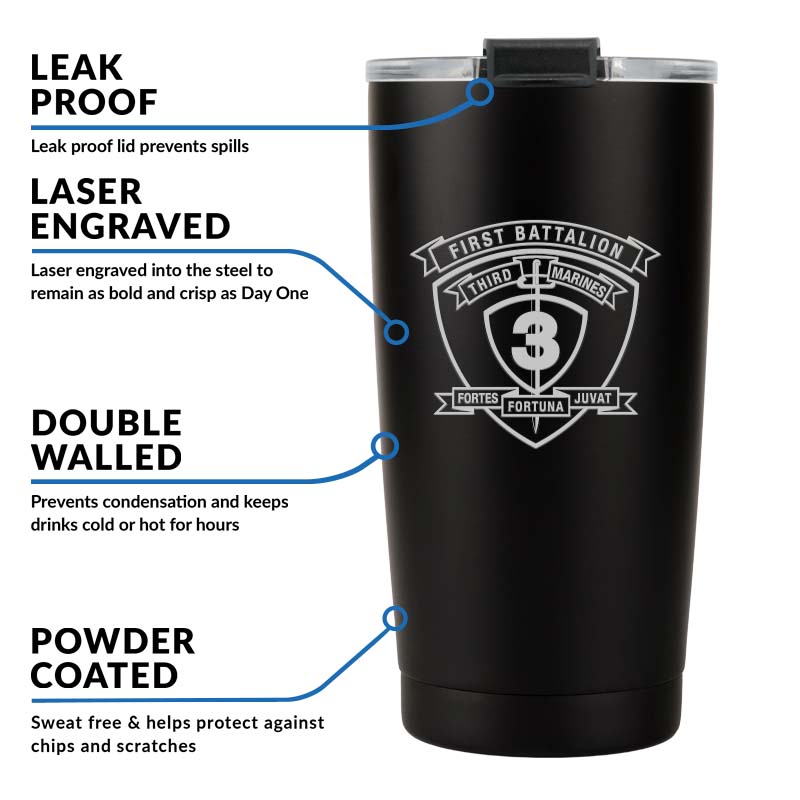 LEAK PROOF

Leak proof lid prevents spills

LASER ENGRAVED

Laser engraved into the steel to remain as bold and crisp as Day One

DOUBLE WALLED

Prevents condensation and keeps drinks cold or hot for hours

POWDER COATED

Sweat free & helps protect against chips and scratches

FIRST BATTALION
THIRD MARINES
3
FORTES FORTUNA JUVAT