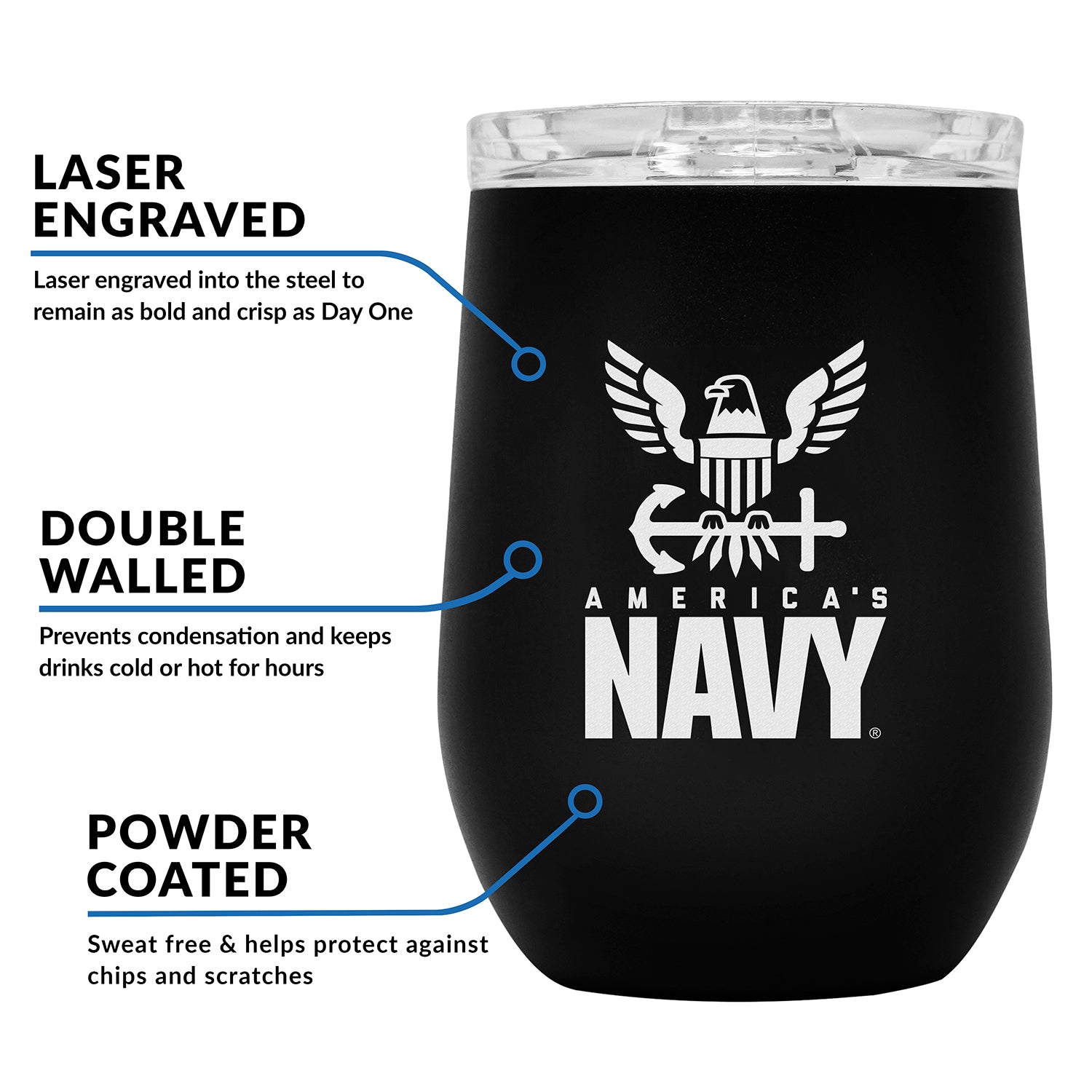 LASER ENGRAVED

Laser engraved into the steel to remain as bold and crisp as Day One

DOUBLE WALLED

Prevents condensation and keeps drinks cold or hot for hours

POWDER COATED

Sweat free & helps protect against chips and scratches

AMERICA'S

NAVY®