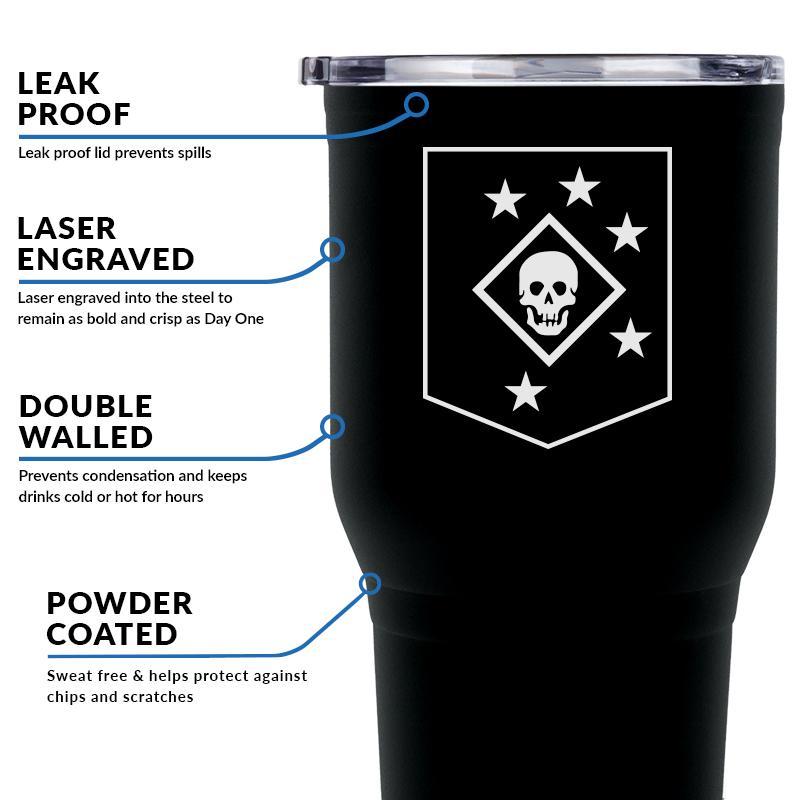 LEAK PROOF

Leak proof lid prevents spills

LASER ENGRAVED

Laser engraved into the steel to remain as bold and crisp as Day One

DOUBLE WALLED

Prevents condensation and keeps drinks cold or hot for hours

POWDER COATED

Sweat free & helps protect against chips and scratches