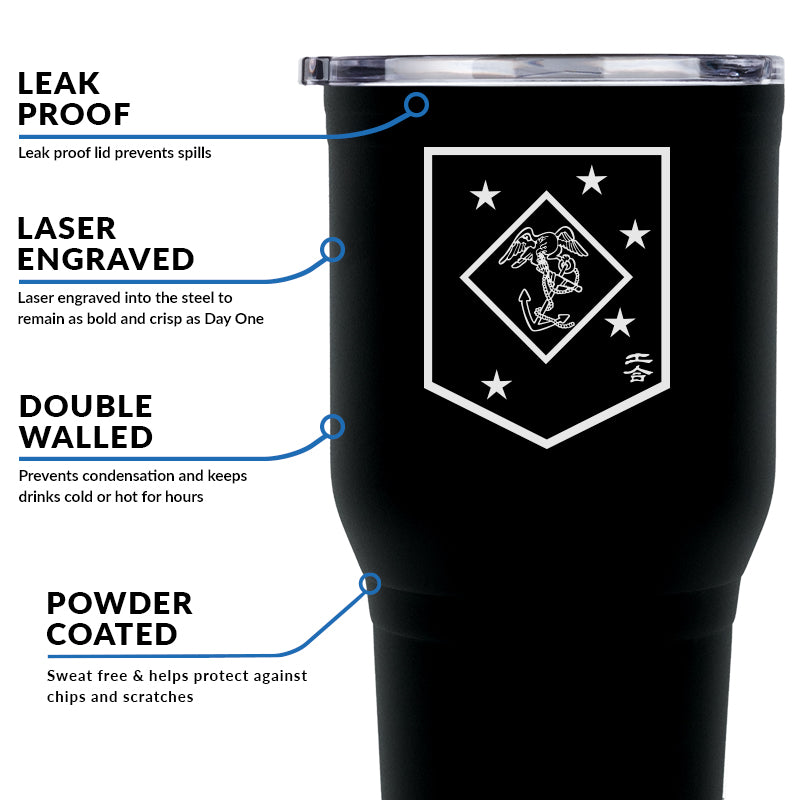 LEAK PROOF

Leak proof lid prevents spills

LASER ENGRAVED

Laser engraved into the steel to remain as bold and crisp as Day One

DOUBLE WALLED

Prevents condensation and keeps drinks cold or hot for hours

POWDER COATED

Sweat free & helps protect against chips and scratches

工合