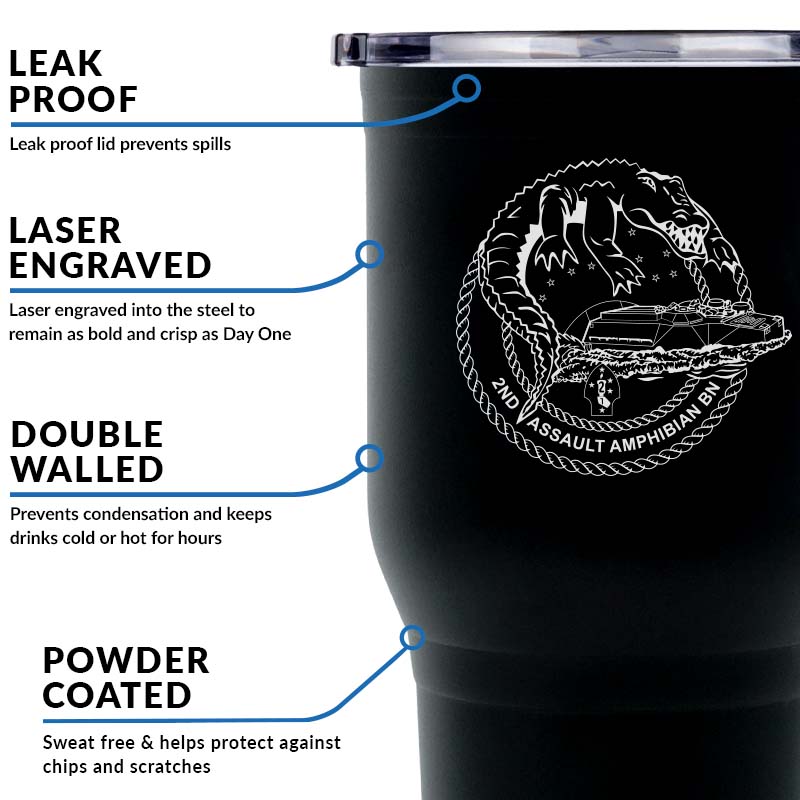 LEAK PROOF

Leak proof lid prevents spills

LASER ENGRAVED

Laser engraved into the steel to remain as bold and crisp as Day One

DOUBLE WALLED

Prevents condensation and keeps drinks cold or hot for hours

POWDER COATED

Sweat free & helps protect against chips and scratches

2ND ASSAULT AMPHIBIAN BN

2