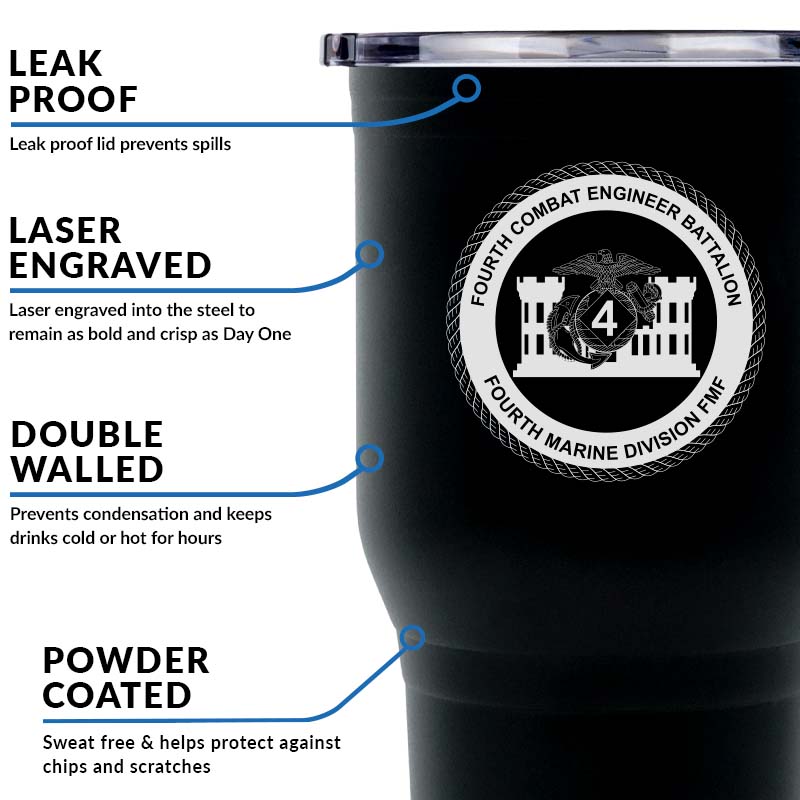 LEAK PROOF

Leak proof lid prevents spills

LASER ENGRAVED

Laser engraved into the steel to remain as bold and crisp as Day One

DOUBLE WALLED

Prevents condensation and keeps drinks cold or hot for hours

POWDER COATED

Sweat free & helps protect against chips and scratches

FOURTH COMBAT ENGINEER BATTALION

4

FOURTH MARINE DIVISION FMF