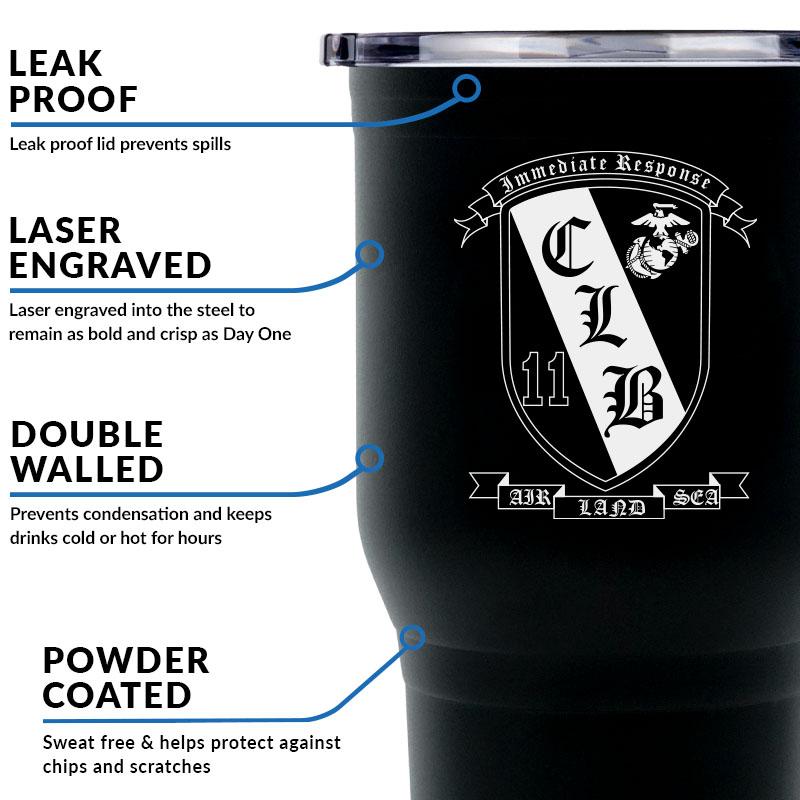 LEAK PROOF

Leak proof lid prevents spills

LASER ENGRAVED

Laser engraved into the steel to remain as bold and crisp as Day One

DOUBLE WALLED

Prevents condensation and keeps drinks cold or hot for hours

POWDER COATED

Sweat free & helps protect against chips and scratches

Immediate Response

C L B

11

AIR LAND SEA