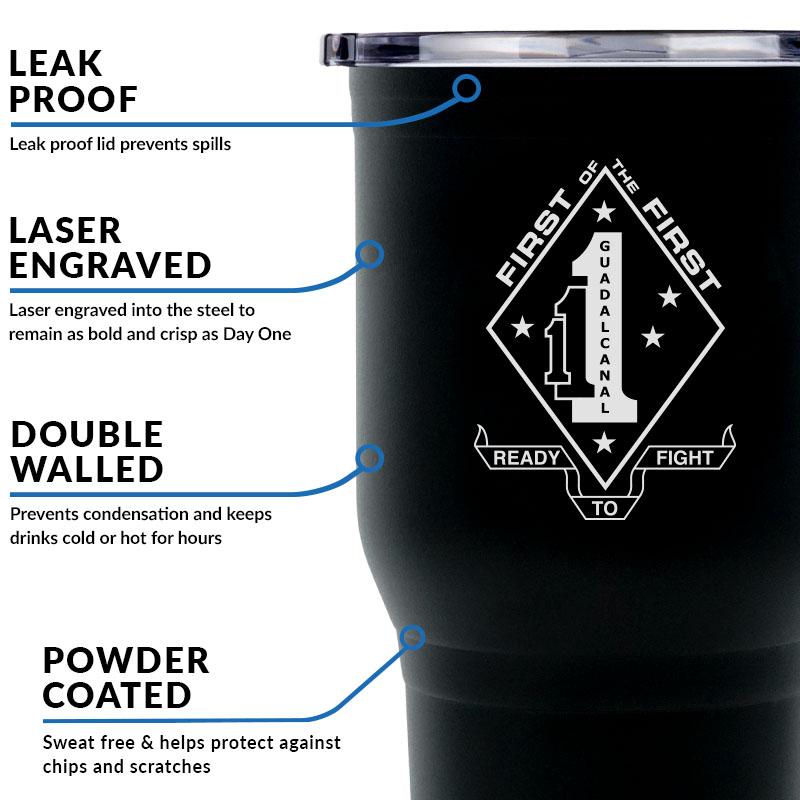 LEAK PROOF

Leak proof lid prevents spills

LASER ENGRAVED

Laser engraved into the steel to remain as bold and crisp as Day One

DOUBLE WALLED

Prevents condensation and keeps drinks cold or hot for hours

POWDER COATED

Sweat free & helps protect against chips and scratches

FIRST OF THE FIRST

1 1

GUADALCANAL

READY TO FIGHT