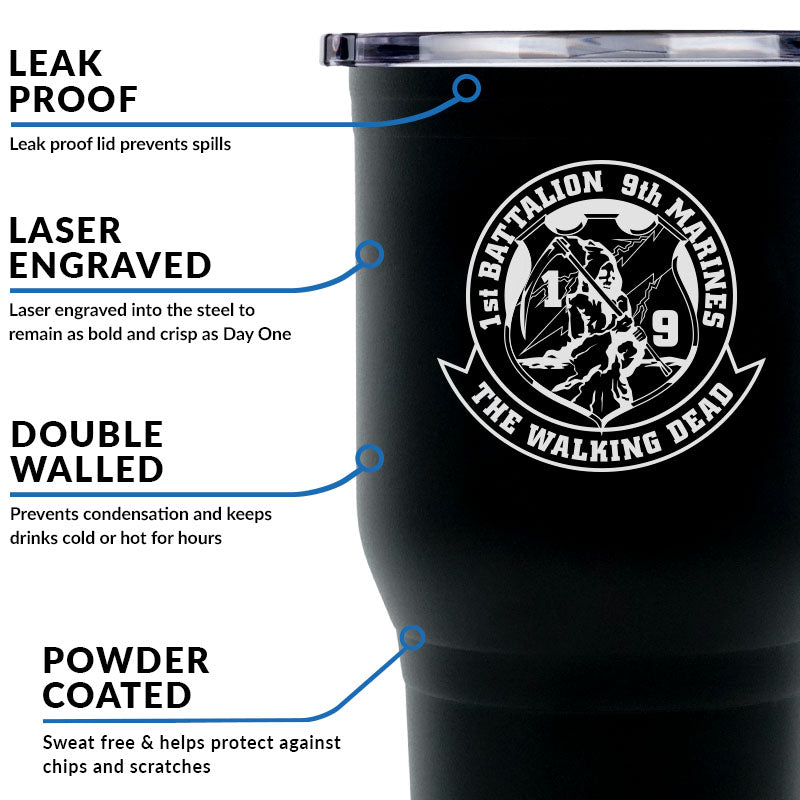 LEAK PROOF

Leak proof lid prevents spills

LASER ENGRAVED

Laser engraved into the steel to remain as bold and crisp as Day One

DOUBLE WALLED

Prevents condensation and keeps drinks cold or hot for hours

POWDER COATED

Sweat free & helps protect against chips and scratches

1st BATTALION 9th MARINES

1 9

THE WALKING DEAD