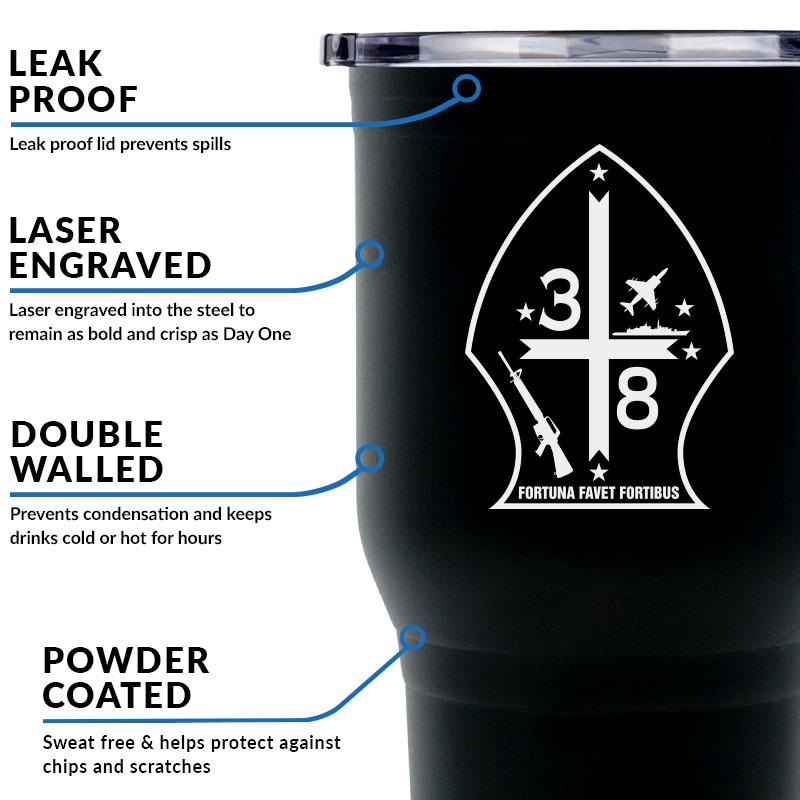 LEAK PROOF

Leak proof lid prevents spills

LASER ENGRAVED

Laser engraved into the steel to remain as bold and crisp as Day One

DOUBLE WALLED

Prevents condensation and keeps drinks cold or hot for hours

POWDER COATED

Sweat free & helps protect against chips and scratches

3

8

FORTUNA FAVET FORTIBUS