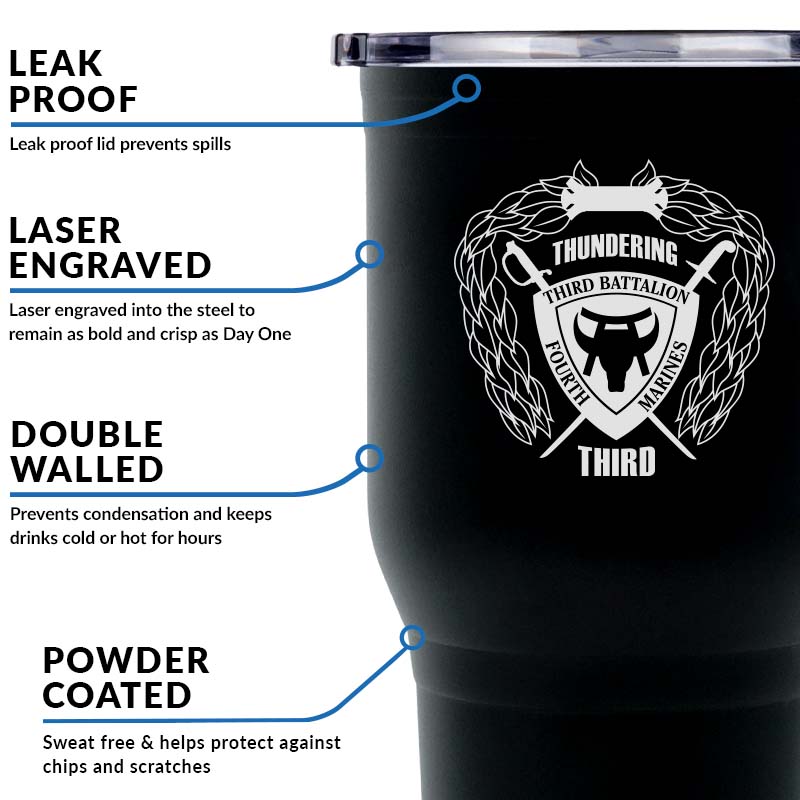 LEAK PROOF

Leak proof lid prevents spills

LASER ENGRAVED

Laser engraved into the steel to remain as bold and crisp as Day One

DOUBLE WALLED

Prevents condensation and keeps drinks cold or hot for hours

POWDER COATED

Sweat free & helps protect against chips and scratches

THUNDERING

THIRD BATTALION

FOURTH

MARINES

THIRD