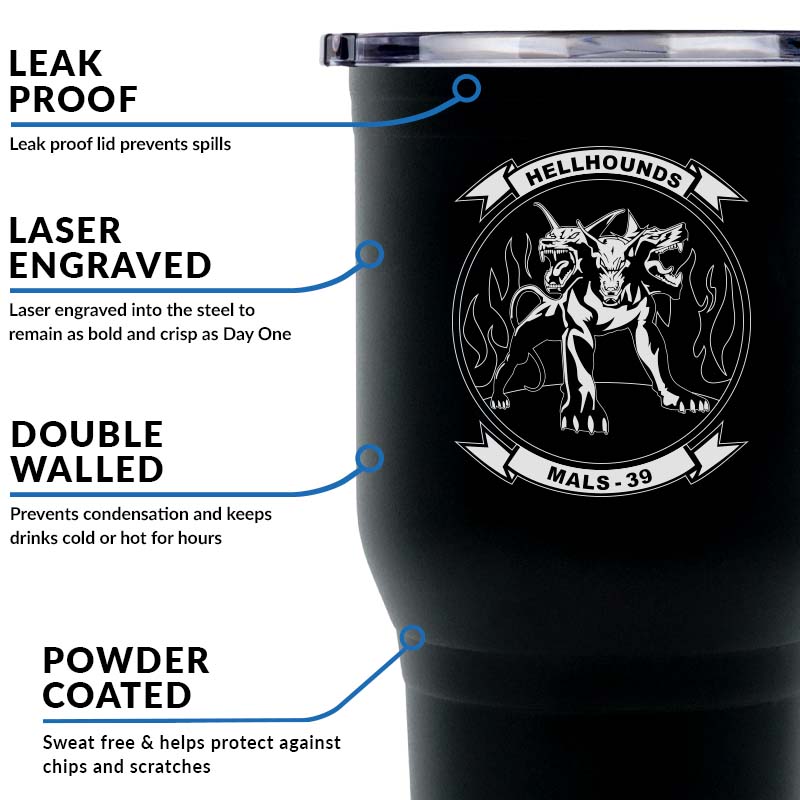 LEAK PROOF

Leak proof lid prevents spills

LASER ENGRAVED

Laser engraved into the steel to remain as bold and crisp as Day One

DOUBLE WALLED

Prevents condensation and keeps drinks cold or hot for hours

POWDER COATED

Sweat free & helps protect against chips and scratches

HELLHOUNDS

MALS - 39