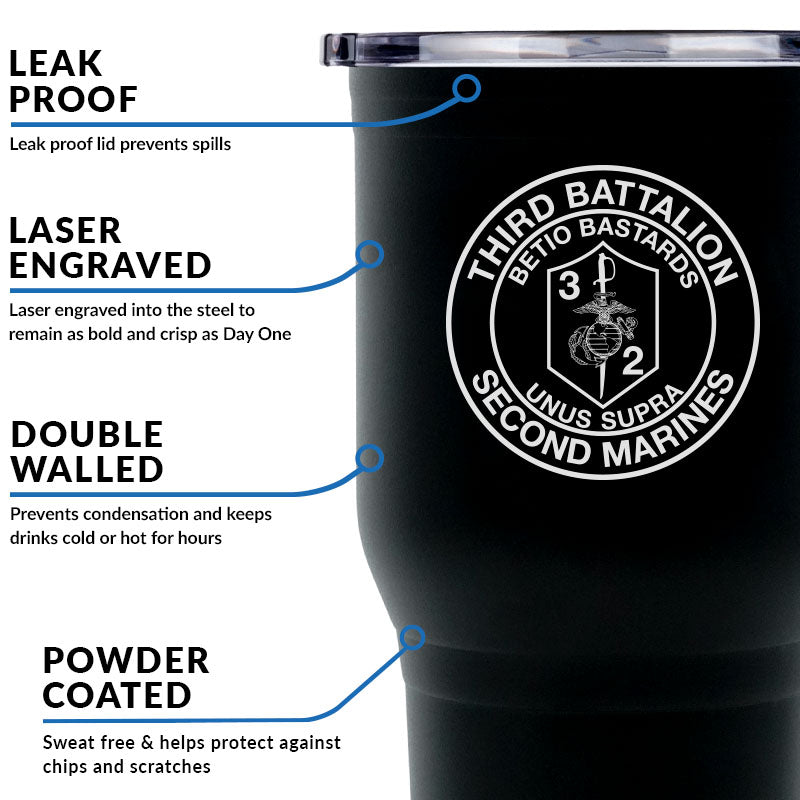 LEAK PROOF

Leak proof lid prevents spills

LASER ENGRAVED

Laser engraved into the steel to remain as bold and crisp as Day One

DOUBLE WALLED

Prevents condensation and keeps drinks cold or hot for hours

POWDER COATED

Sweat free & helps protect against chips and scratches

THIRD BATTALION
BETIO BASTARDS
3
2
UNUS SUPRA
SECOND MARINES