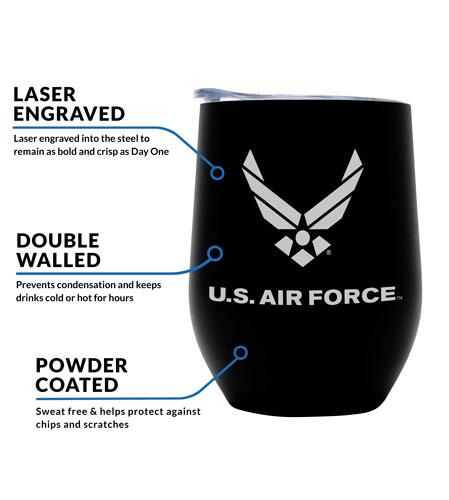 LASER ENGRAVED

Laser engraved into the steel to remain as bold and crisp as Day One

DOUBLE WALLED

Prevents condensation and keeps drinks cold or hot for hours

POWDER COATED

Sweat free & helps protect against chips and scratches

®

U.S. AIR FORCE™