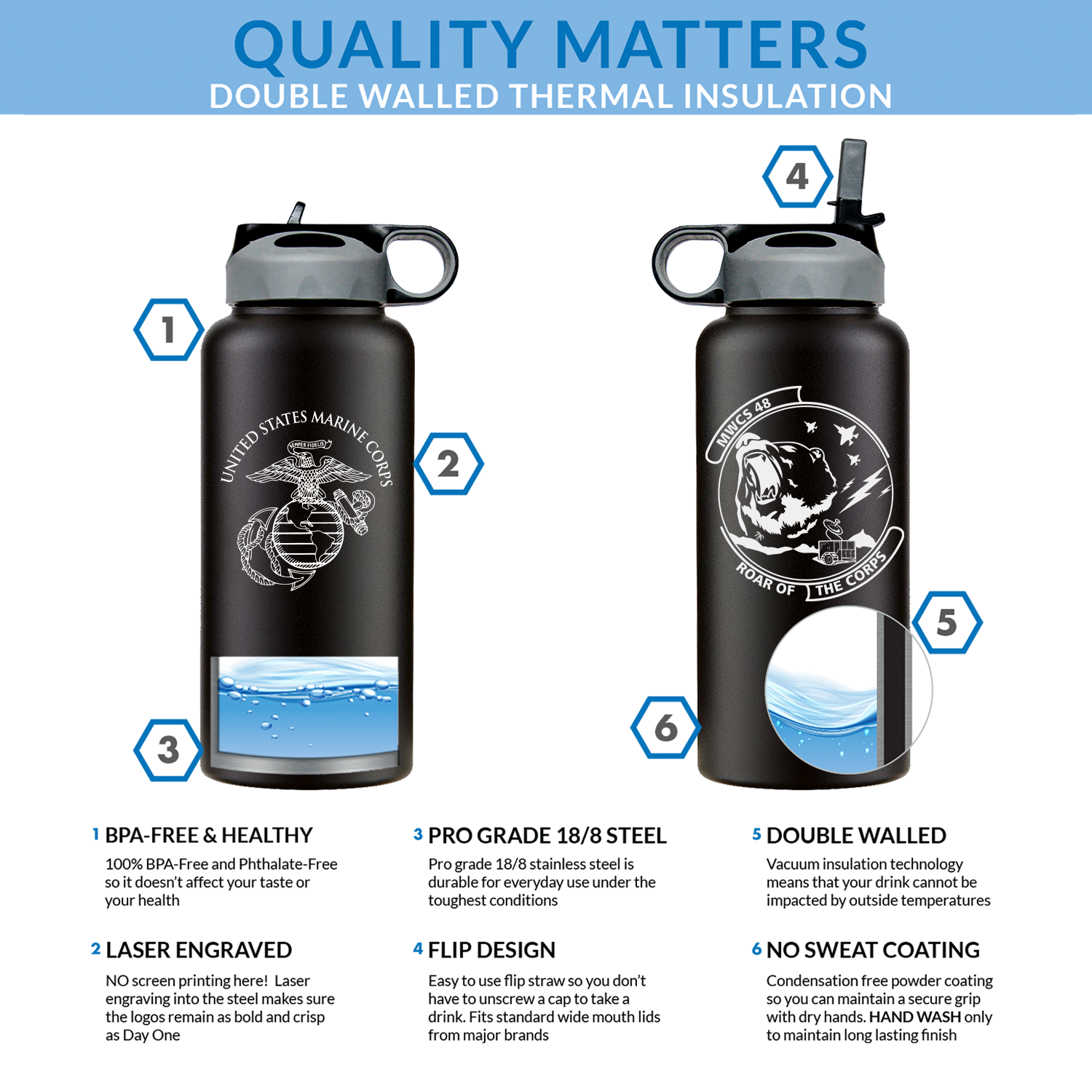 QUALITY MATTERS
DOUBLE WALLED THERMAL INSULATION

1

UNITED STATES MARINE CORPS
SEMPER FIDELIS

2

3

4

MWCS 48
ROAR OF THE CORPS

5

6

1 BPA-FREE & HEALTHY
100% BPA-Free and Phthalate-Free so it doesn't affect your taste or your health

2 LASER ENGRAVED
NO screen printing here! Laser engraving into the steel makes sure the logos remain as bold and crisp as Day One

3 PRO GRADE 18/8 STEEL
Pro grade 18/8 stainless steel is durable for everyday use under the toughest conditions

4 FLIP DESIGN
Easy to use flip straw so you don't have to unscrew a cap to take a drink. Fits standard wide mouth lids from major brands

5 DOUBLE WALLED
Vacuum insulation technology means that your drink cannot be impacted by outside temperatures

6 NO SWEAT COATING
Condensation free powder coating so you can maintain a secure grip with dry hands. HAND WASH only to maintain long lasting finish