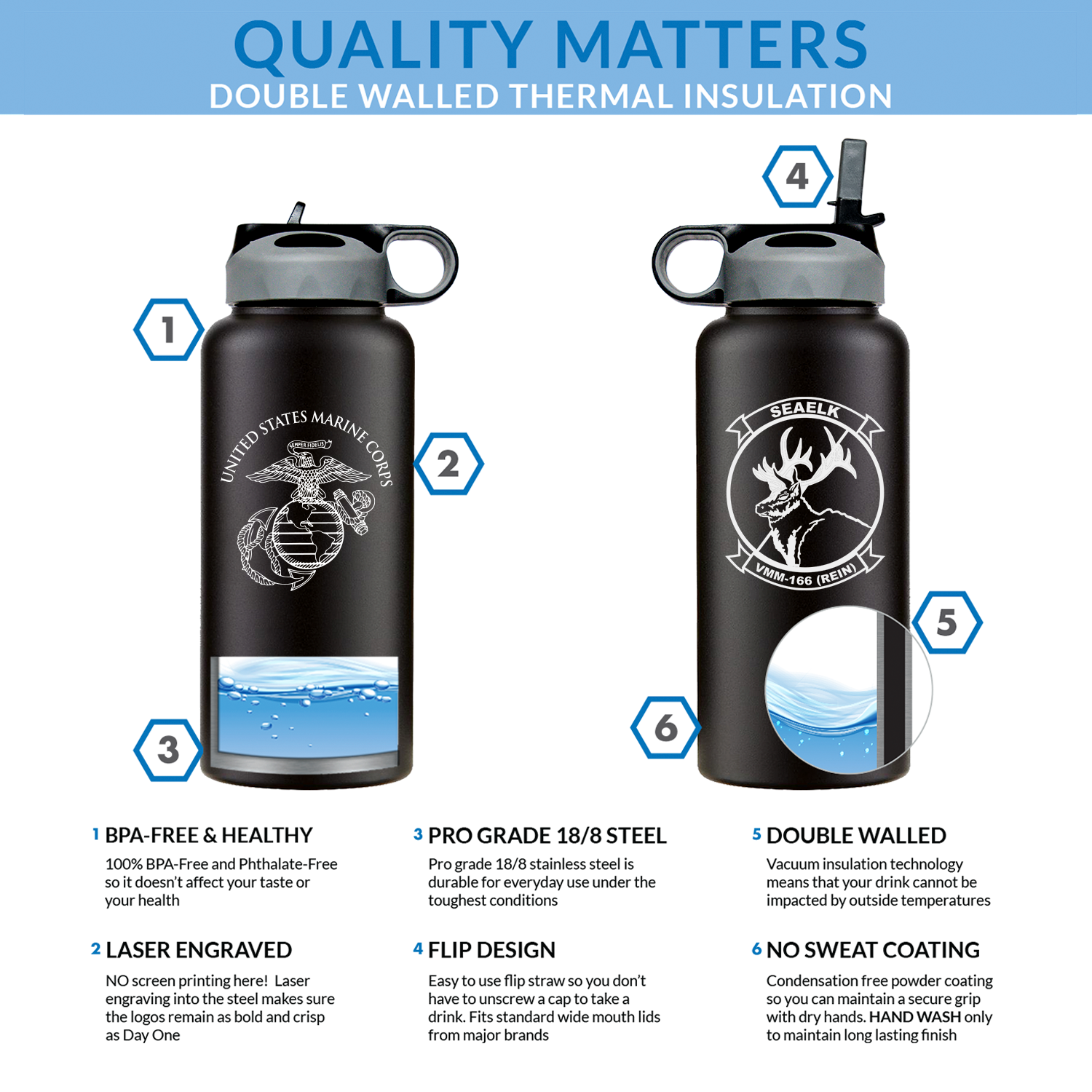 QUALITY MATTERS
DOUBLE WALLED THERMAL INSULATION

1

UNITED STATES MARINE CORPS
SEMPER FIDELIS

2

3

4

SEAELK
VMM-166 (REIN)

5

6

1 BPA-FREE & HEALTHY
100% BPA-Free and Phthalate-Free so it doesn't affect your taste or your health

2 LASER ENGRAVED
NO screen printing here! Laser engraving into the steel makes sure the logos remain as bold and crisp as Day One

3 PRO GRADE 18/8 STEEL
Pro grade 18/8 stainless steel is durable for everyday use under the toughest conditions

4 FLIP DESIGN
Easy to use flip straw so you don't have to unscrew a cap to take a drink. Fits standard wide mouth lids from major brands

5 DOUBLE WALLED
Vacuum insulation technology means that your drink cannot be impacted by outside temperatures

6 NO SWEAT COATING
Condensation free powder coating so you can maintain a secure grip with dry hands. HAND WASH only to maintain long lasting finish