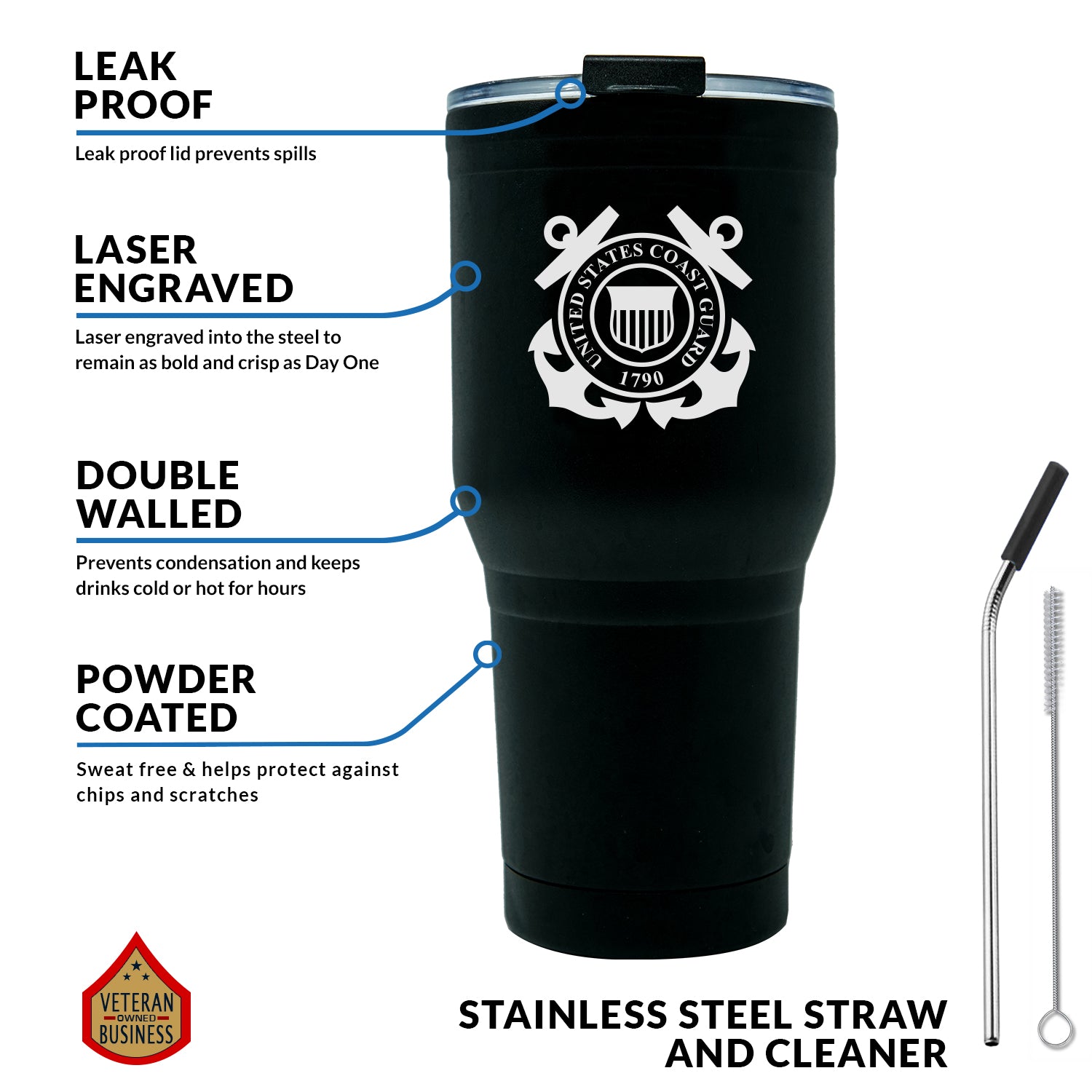 LEAK PROOF

Leak proof lid prevents spills

LASER ENGRAVED

Laser engraved into the steel to remain as bold and crisp as Day One

DOUBLE WALLED

Prevents condensation and keeps drinks cold or hot for hours

POWDER COATED

Sweat free & helps protect against chips and scratches

UNITED STATES COAST GUARD
1790

VETERAN OWNED BUSINESS

STAINLESS STEEL STRAW AND CLEANER