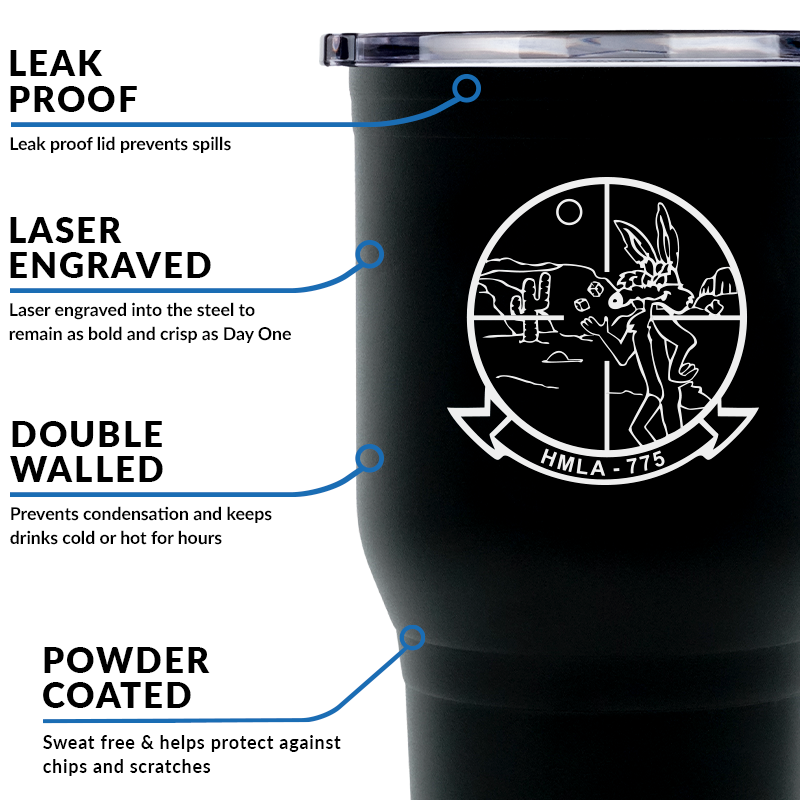 LEAK PROOF

Leak proof lid prevents spills

LASER ENGRAVED

Laser engraved into the steel to remain as bold and crisp as Day One

DOUBLE WALLED

Prevents condensation and keeps drinks cold or hot for hours

POWDER COATED

Sweat free & helps protect against chips and scratches

HMLA - 775