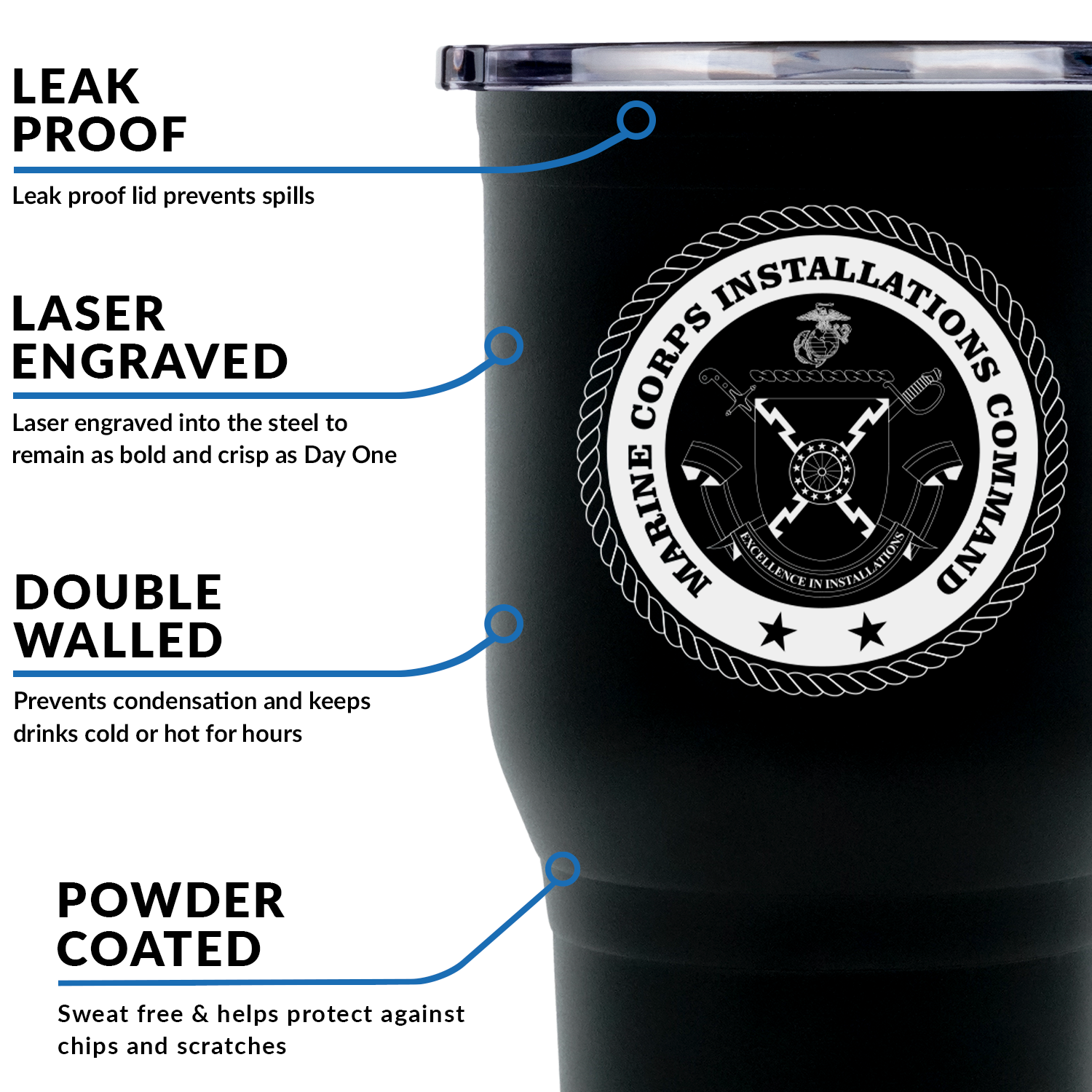 LEAK PROOF

Leak proof lid prevents spills

LASER ENGRAVED

Laser engraved into the steel to remain as bold and crisp as Day One

DOUBLE WALLED

Prevents condensation and keeps drinks cold or hot for hours

POWDER COATED

Sweat free & helps protect against chips and scratches

MARINE CORPS INSTALLATIONS COMMAND

EXCELLENCE IN INSTALLATIONS