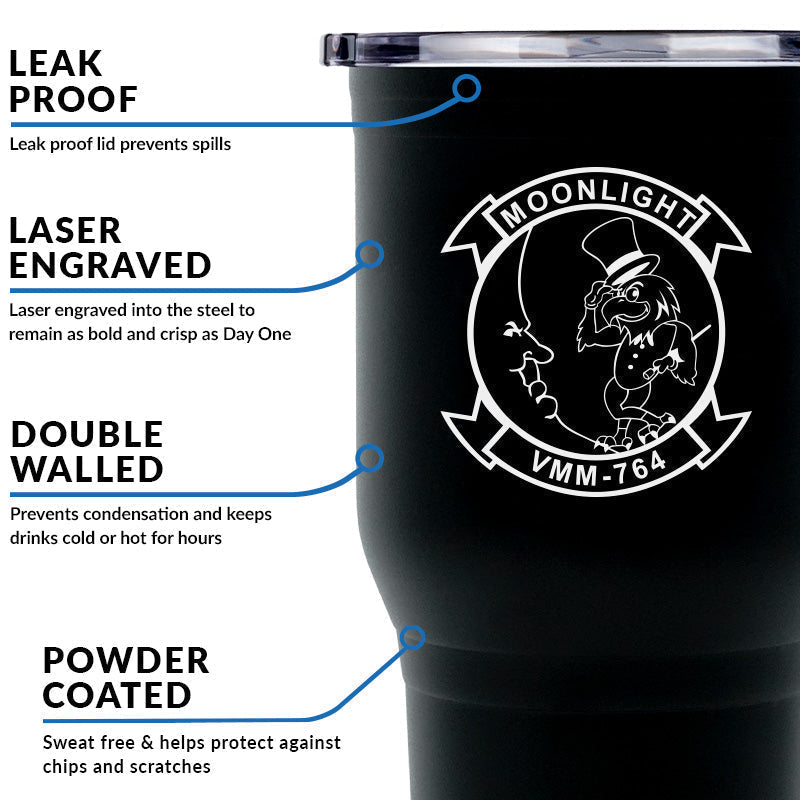 LEAK PROOF

Leak proof lid prevents spills

LASER ENGRAVED

Laser engraved into the steel to remain as bold and crisp as Day One

DOUBLE WALLED

Prevents condensation and keeps drinks cold or hot for hours

POWDER COATED

Sweat free & helps protect against chips and scratches

MOONLIGHT

VMM-764