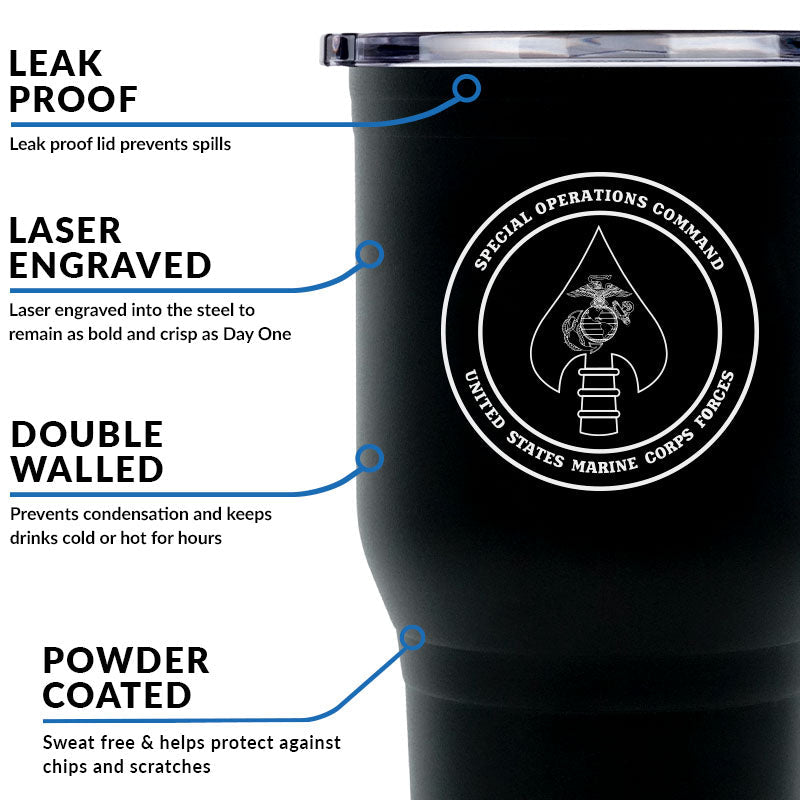 LEAK PROOF

Leak proof lid prevents spills

LASER ENGRAVED

Laser engraved into the steel to remain as bold and crisp as Day One

DOUBLE WALLED

Prevents condensation and keeps drinks cold or hot for hours

POWDER COATED

Sweat free & helps protect against chips and scratches

SPECIAL OPERATIONS COMMAND

UNITED STATES MARINE CORPS FORCES