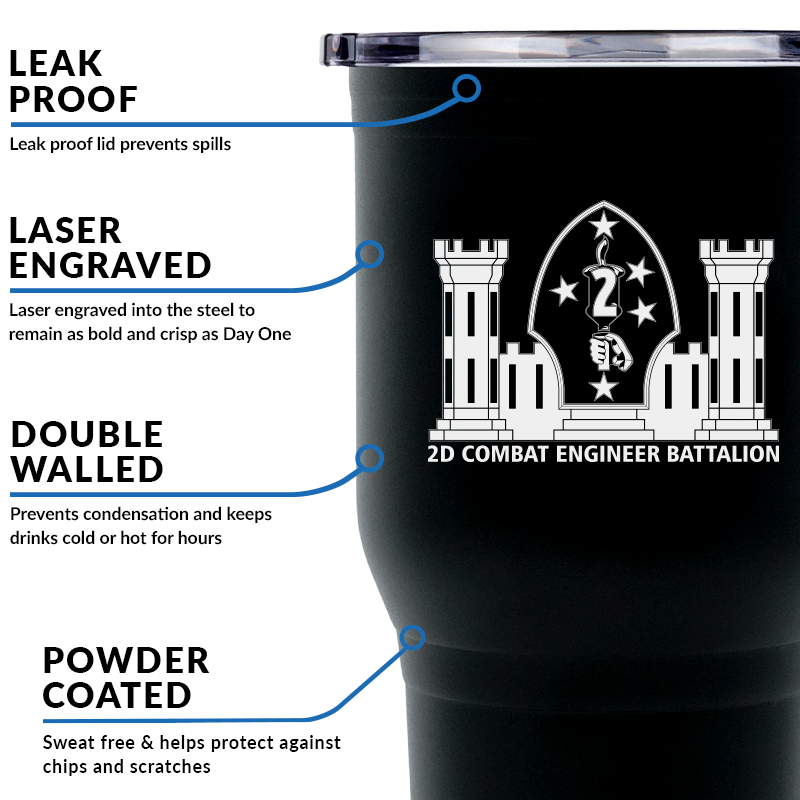 LEAK PROOF

Leak proof lid prevents spills

LASER ENGRAVED

Laser engraved into the steel to remain as bold and crisp as Day One

DOUBLE WALLED

Prevents condensation and keeps drinks cold or hot for hours

POWDER COATED

Sweat free & helps protect against chips and scratches

2

2D COMBAT ENGINEER BATTALION