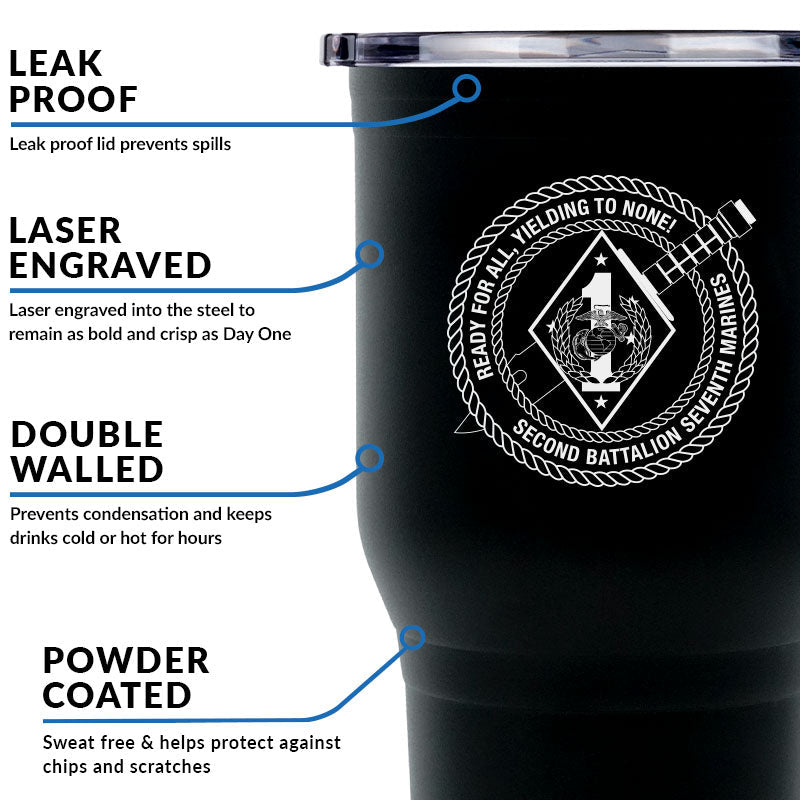 LEAK PROOF

Leak proof lid prevents spills

LASER ENGRAVED

Laser engraved into the steel to remain as bold and crisp as Day One

DOUBLE WALLED

Prevents condensation and keeps drinks cold or hot for hours

POWDER COATED

Sweat free & helps protect against chips and scratches

READY FOR ALL, YIELDING TO NONE!

1

SECOND BATTALION SEVENTH MARINES