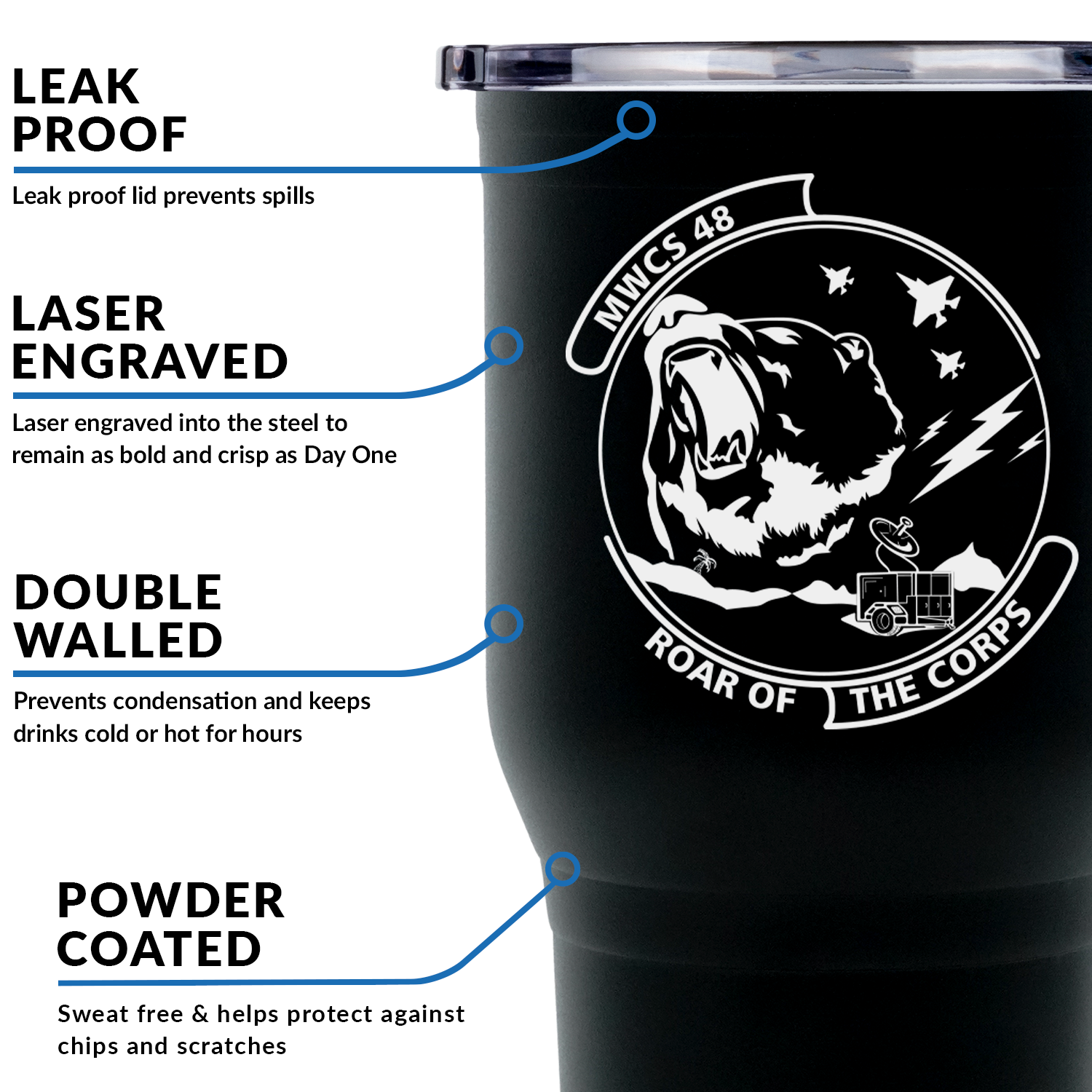 LEAK PROOF

Leak proof lid prevents spills

LASER ENGRAVED

Laser engraved into the steel to remain as bold and crisp as Day One

DOUBLE WALLED

Prevents condensation and keeps drinks cold or hot for hours

POWDER COATED

Sweat free & helps protect against chips and scratches

MWCS 48

ROAR OF THE CORPS