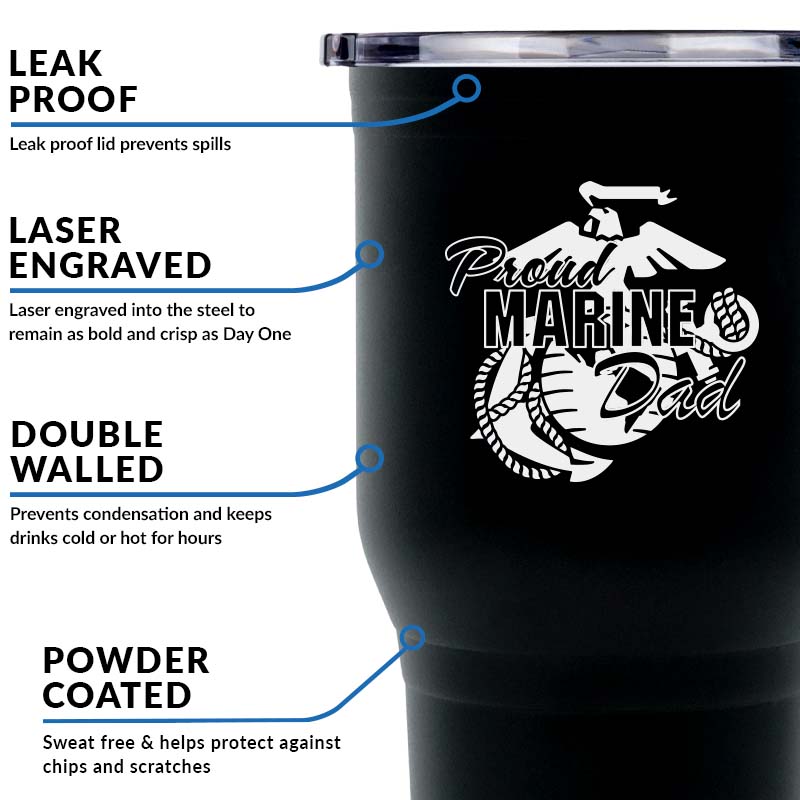 LEAK PROOF

Leak proof lid prevents spills

LASER ENGRAVED

Laser engraved into the steel to remain as bold and crisp as Day One

DOUBLE WALLED

Prevents condensation and keeps drinks cold or hot for hours

POWDER COATED

Sweat free & helps protect against chips and scratches

Proud MARINE Dad