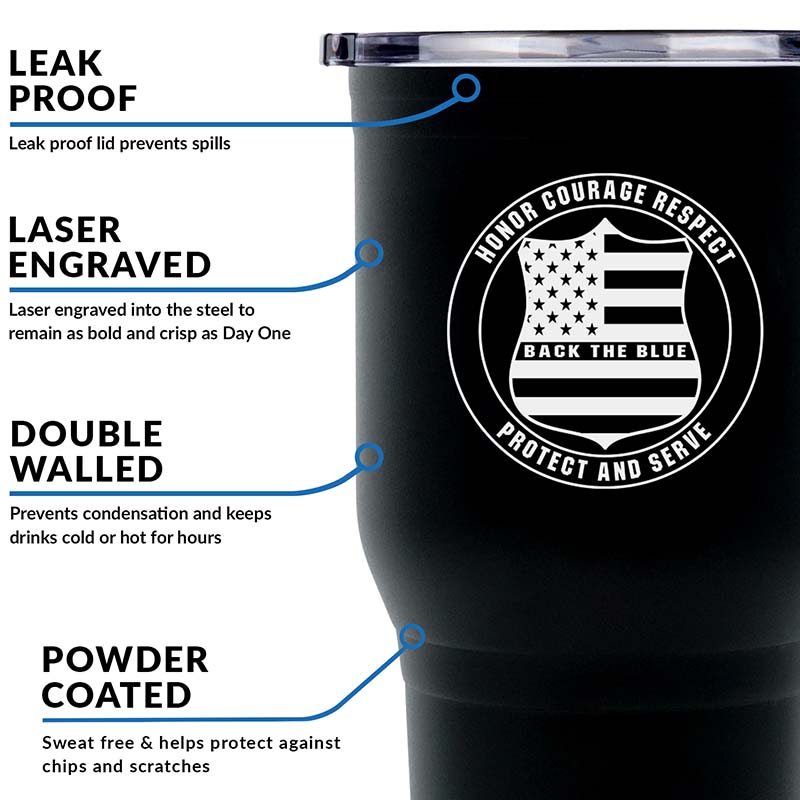 LEAK PROOF

Leak proof lid prevents spills

LASER ENGRAVED

Laser engraved into the steel to remain as bold and crisp as Day One

DOUBLE WALLED

Prevents condensation and keeps drinks cold or hot for hours

POWDER COATED

Sweat free & helps protect against chips and scratches

HONOR COURAGE RESPECT

BACK THE BLUE

PROTECT AND SERVE