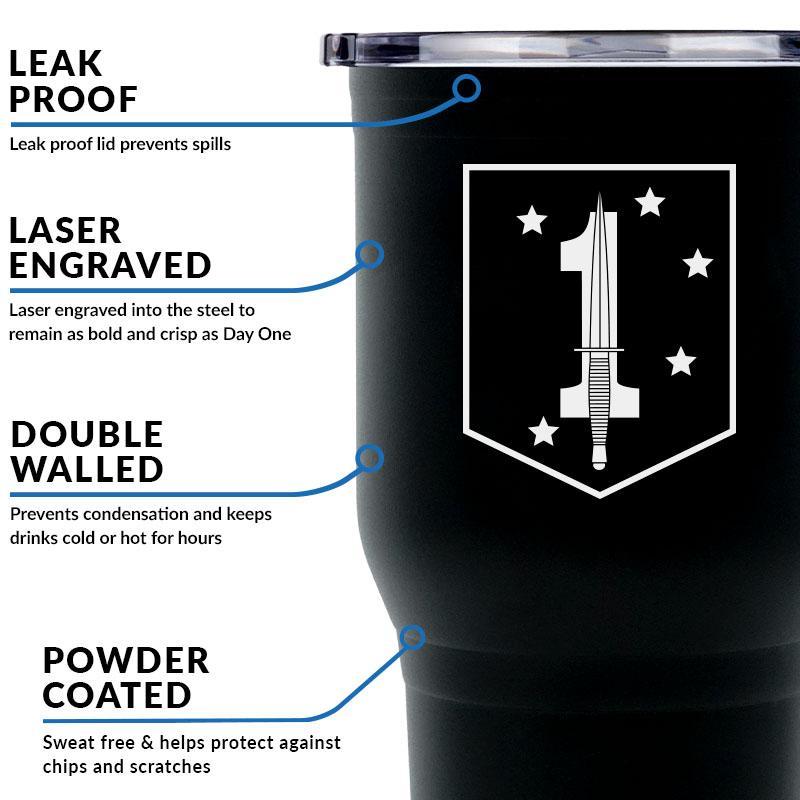 LEAK PROOF

Leak proof lid prevents spills

LASER ENGRAVED

Laser engraved into the steel to remain as bold and crisp as Day One

DOUBLE WALLED

Prevents condensation and keeps drinks cold or hot for hours

POWDER COATED

Sweat free & helps protect against chips and scratches

1