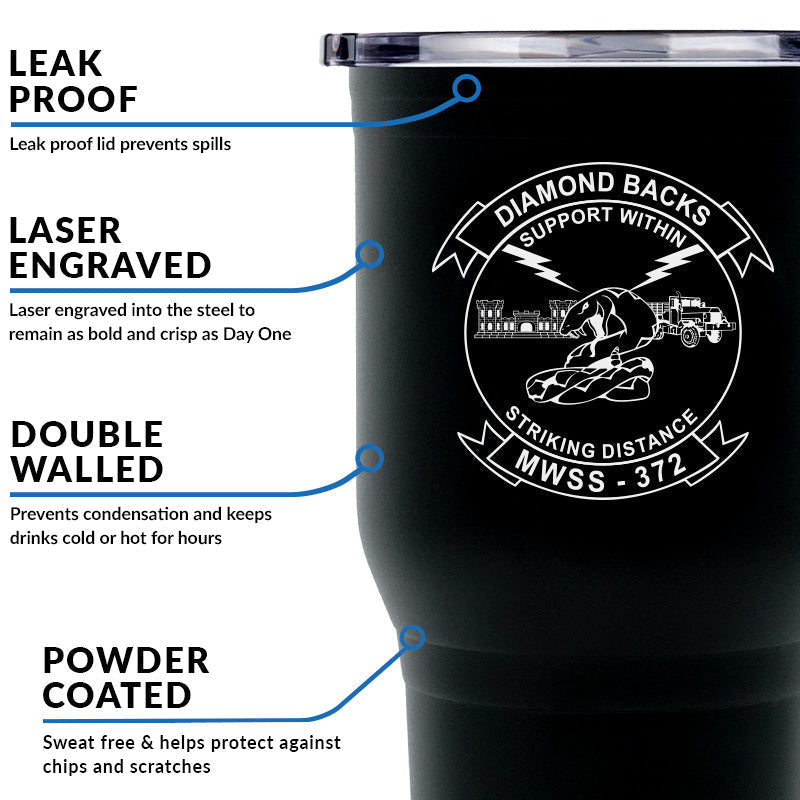 LEAK PROOF

Leak proof lid prevents spills

LASER ENGRAVED

Laser engraved into the steel to remain as bold and crisp as Day One

DOUBLE WALLED

Prevents condensation and keeps drinks cold or hot for hours

POWDER COATED

Sweat free & helps protect against chips and scratches

DIAMOND BACKS
SUPPORT WITHIN
STRIKING DISTANCE
MWSS - 372