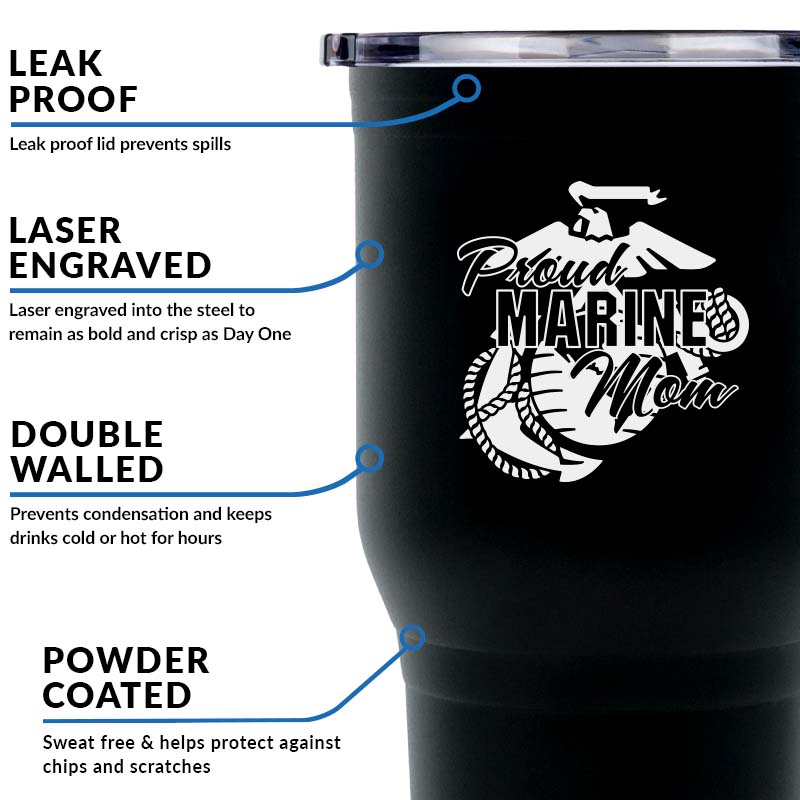 LEAK PROOF

Leak proof lid prevents spills

LASER ENGRAVED

Laser engraved into the steel to remain as bold and crisp as Day One

DOUBLE WALLED

Prevents condensation and keeps drinks cold or hot for hours

POWDER COATED

Sweat free & helps protect against chips and scratches

Proud
MARINE
Mom