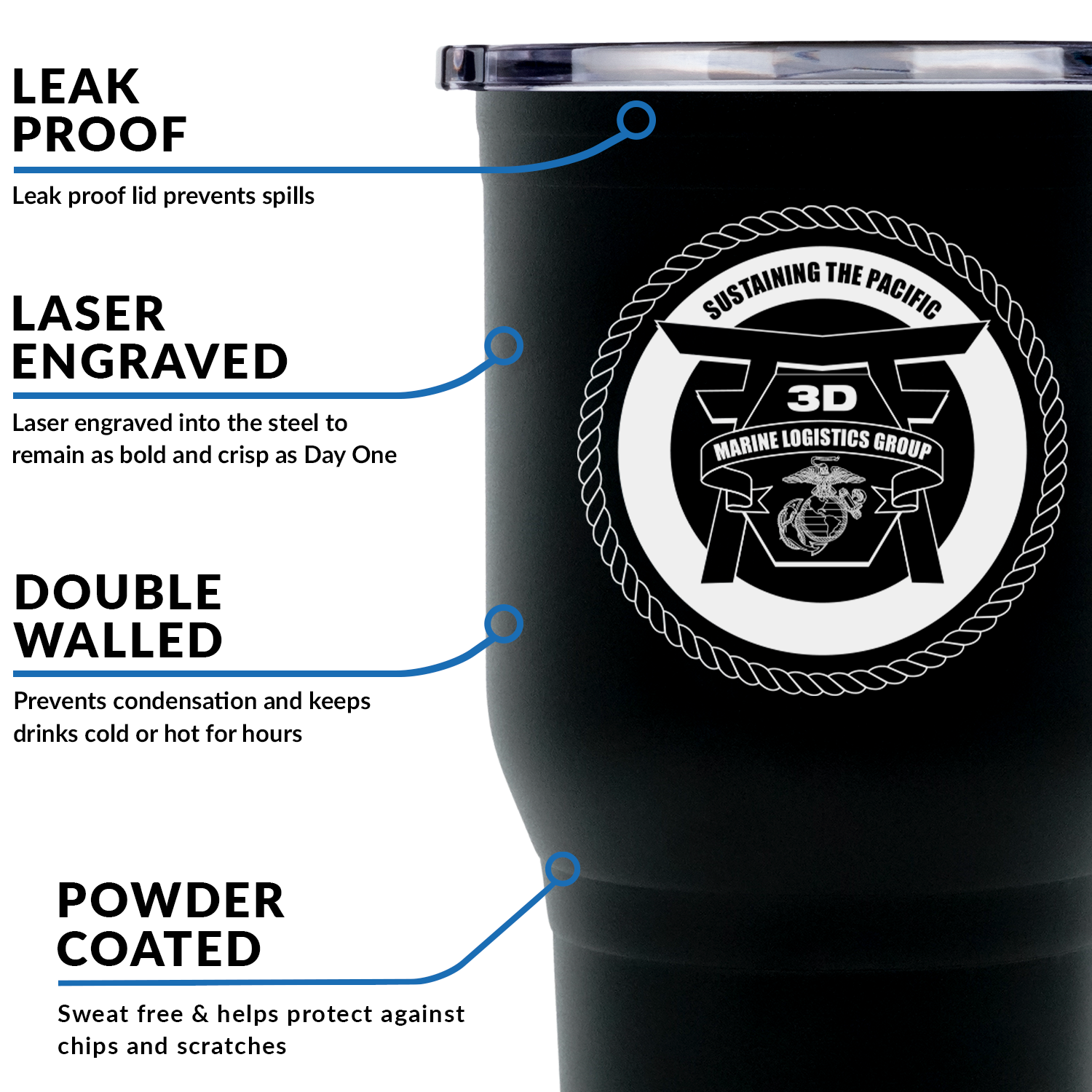 LEAK PROOF

Leak proof lid prevents spills

LASER ENGRAVED

Laser engraved into the steel to remain as bold and crisp as Day One

DOUBLE WALLED

Prevents condensation and keeps drinks cold or hot for hours

POWDER COATED

Sweat free & helps protect against chips and scratches

SUSTAINING THE PACIFIC

3D

MARINE LOGISTICS GROUP