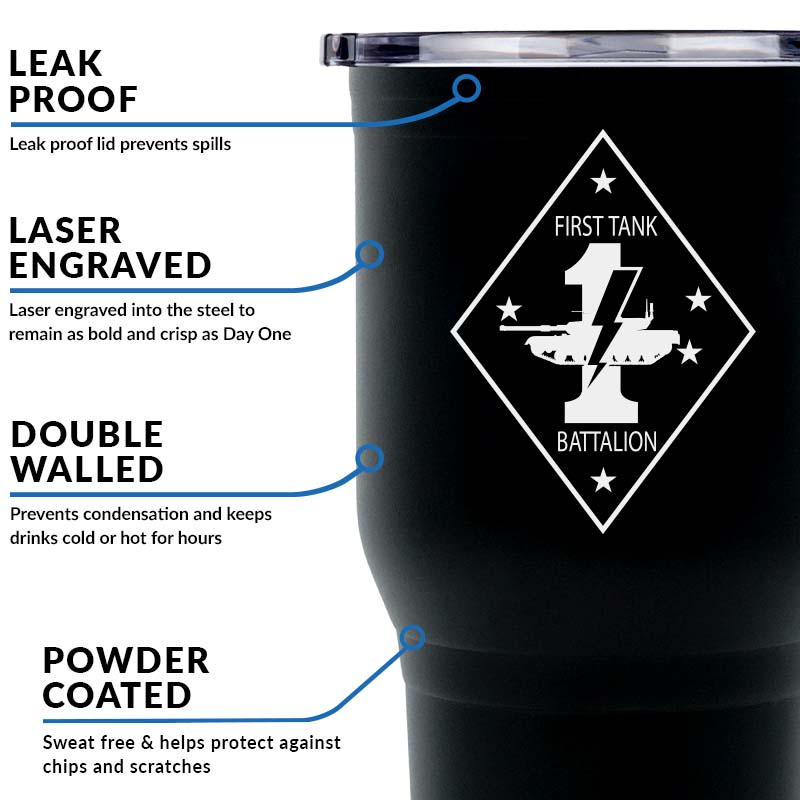 LEAK PROOF

Leak proof lid prevents spills

LASER ENGRAVED

Laser engraved into the steel to remain as bold and crisp as Day One

DOUBLE WALLED

Prevents condensation and keeps drinks cold or hot for hours

POWDER COATED

Sweat free & helps protect against chips and scratches

FIRST TANK
1
BATTALION