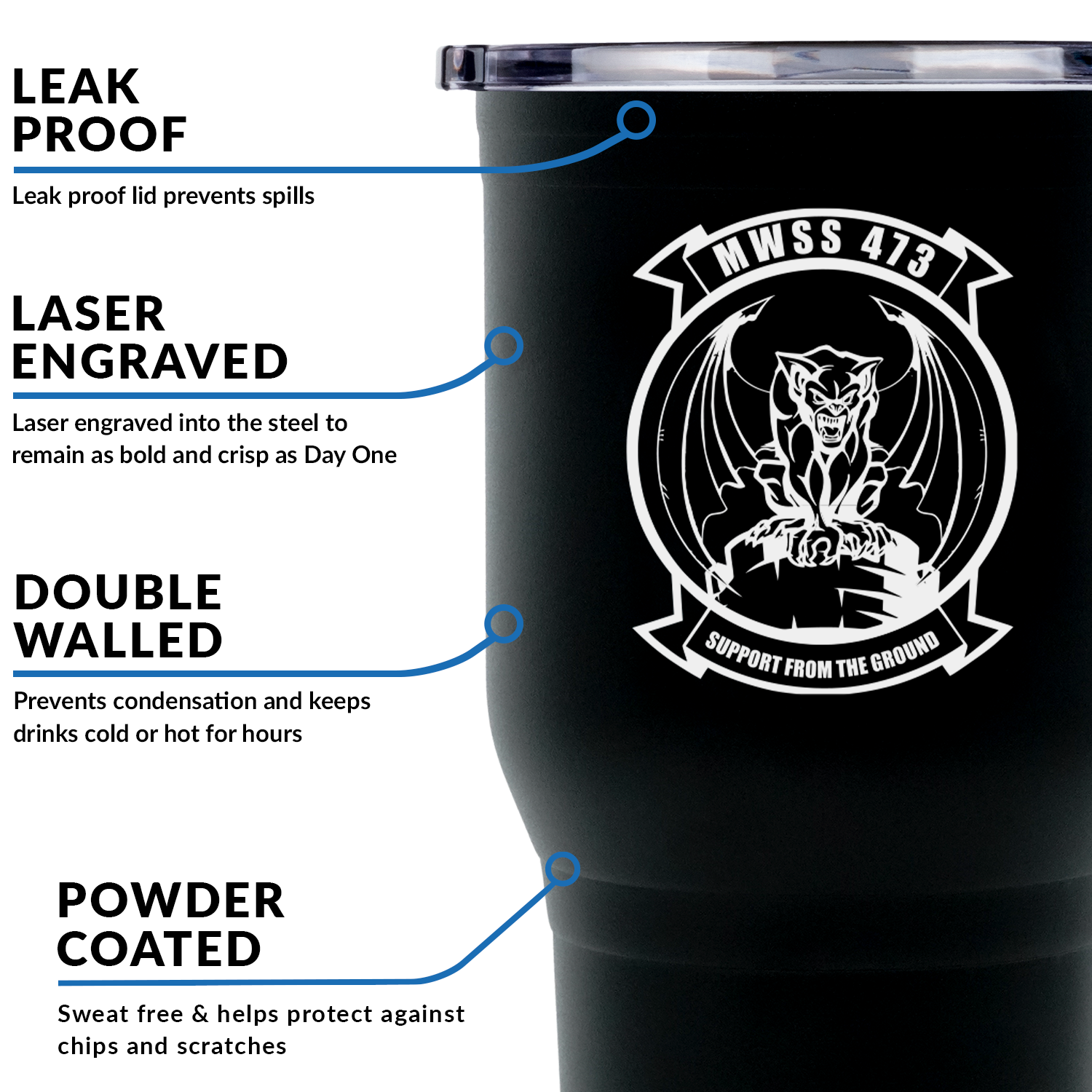 LEAK PROOF

Leak proof lid prevents spills

LASER ENGRAVED

Laser engraved into the steel to remain as bold and crisp as Day One

DOUBLE WALLED

Prevents condensation and keeps drinks cold or hot for hours

POWDER COATED

Sweat free & helps protect against chips and scratches

MWSS 473

SUPPORT FROM THE GROUND