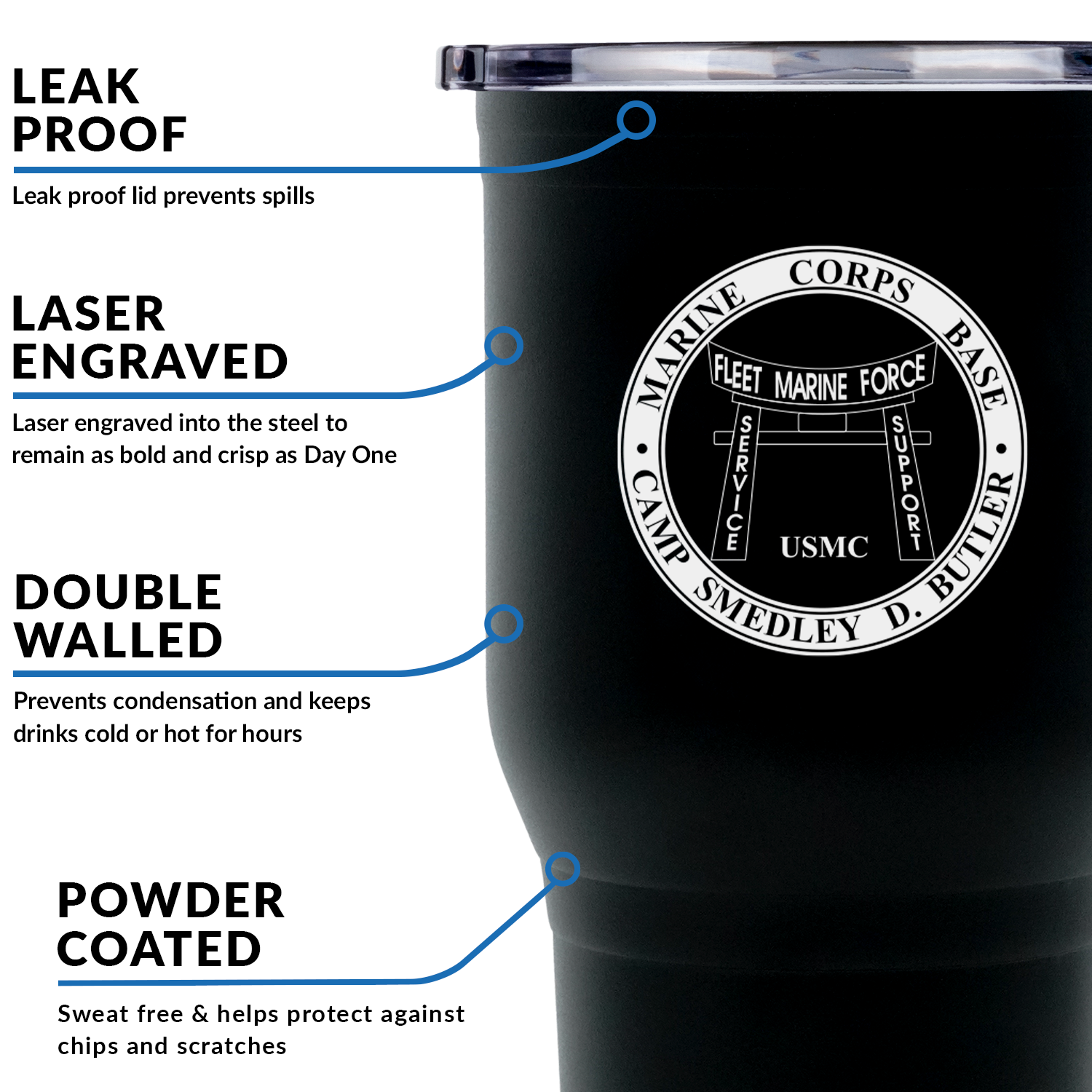 LEAK PROOF

Leak proof lid prevents spills

LASER ENGRAVED

Laser engraved into the steel to remain as bold and crisp as Day One

DOUBLE WALLED

Prevents condensation and keeps drinks cold or hot for hours

POWDER COATED

Sweat free & helps protect against chips and scratches

MARINE CORPS BASE • CAMP SMEDLEY D. BUTLER •

FLEET MARINE FORCE

SERVICE

SUPPORT

USMC