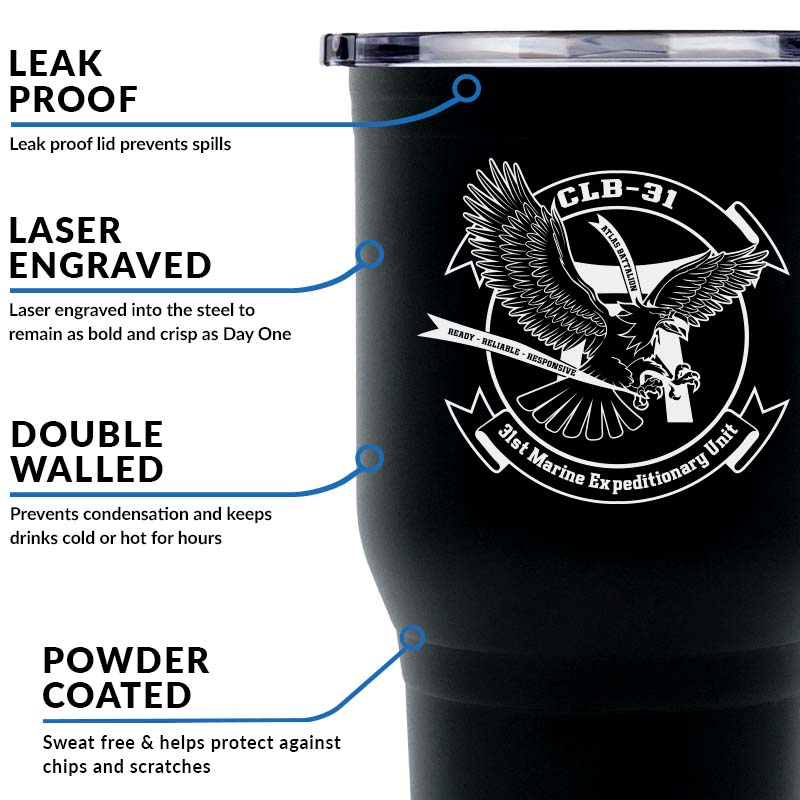 LEAK PROOF

Leak proof lid prevents spills

LASER ENGRAVED

Laser engraved into the steel to remain as bold and crisp as Day One

DOUBLE WALLED

Prevents condensation and keeps drinks cold or hot for hours

POWDER COATED

Sweat free & helps protect against chips and scratches

CLB-31

ATLAS BATTALION

READY - RELIABLE - RESPONSIVE

31st Marine Expeditionary Unit