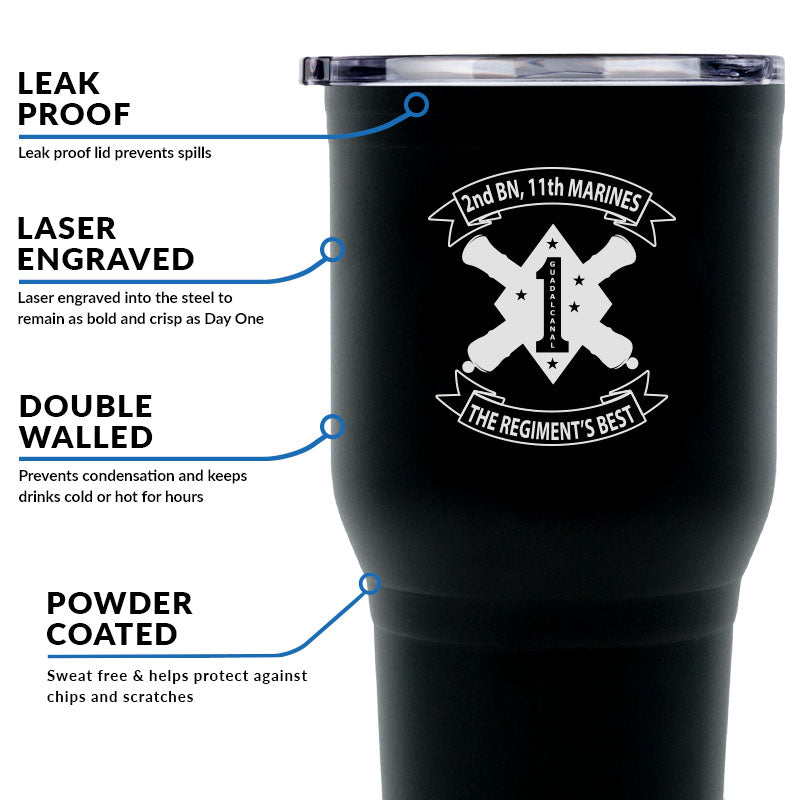 LEAK PROOF

Leak proof lid prevents spills

LASER ENGRAVED

Laser engraved into the steel to remain as bold and crisp as Day One

DOUBLE WALLED

Prevents condensation and keeps drinks cold or hot for hours

POWDER COATED

Sweat free & helps protect against chips and scratches

2nd BN, 11th MARINES

1

GUADALCANAL

THE REGIMENT'S BEST