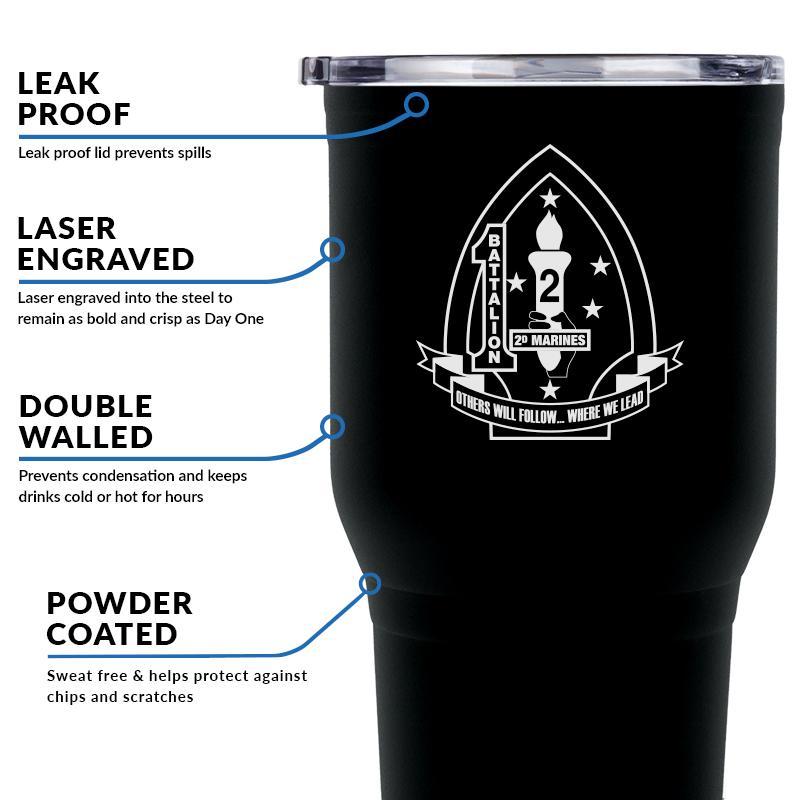 LEAK PROOF
Leak proof lid prevents spills

LASER ENGRAVED
Laser engraved into the steel to remain as bold and crisp as Day One

DOUBLE WALLED
Prevents condensation and keeps drinks cold or hot for hours

POWDER COATED
Sweat free & helps protect against chips and scratches

1 BATTALION
2
2D MARINES
OTHERS WILL FOLLOW... WHERE WE LEAD