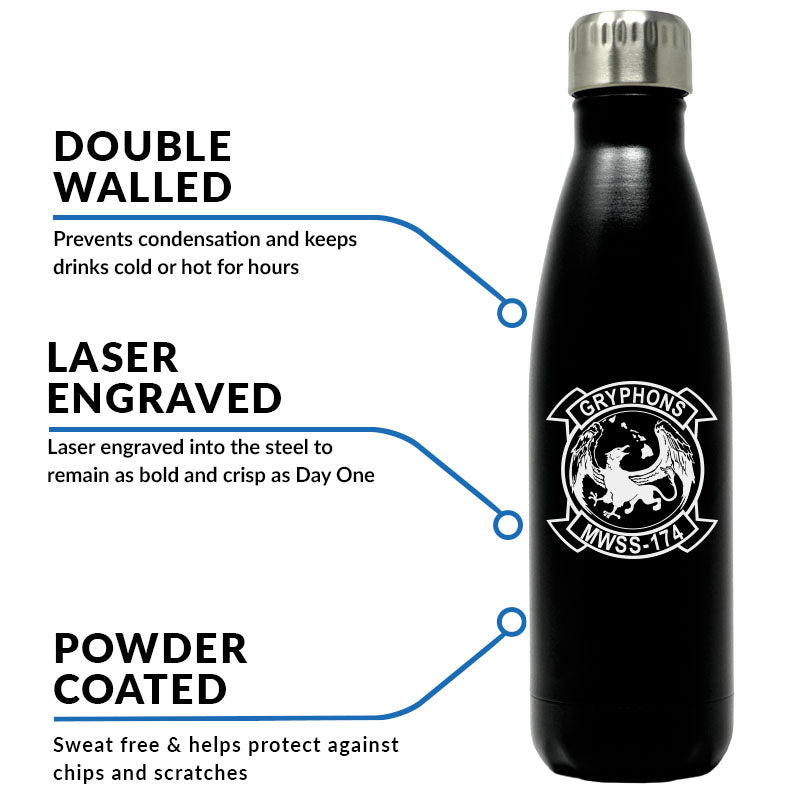 DOUBLE WALLED

Prevents condensation and keeps drinks cold or hot for hours

LASER ENGRAVED

Laser engraved into the steel to remain as bold and crisp as Day One

POWDER COATED

Sweat free & helps protect against chips and scratches

GRYPHONS

MWSS-174