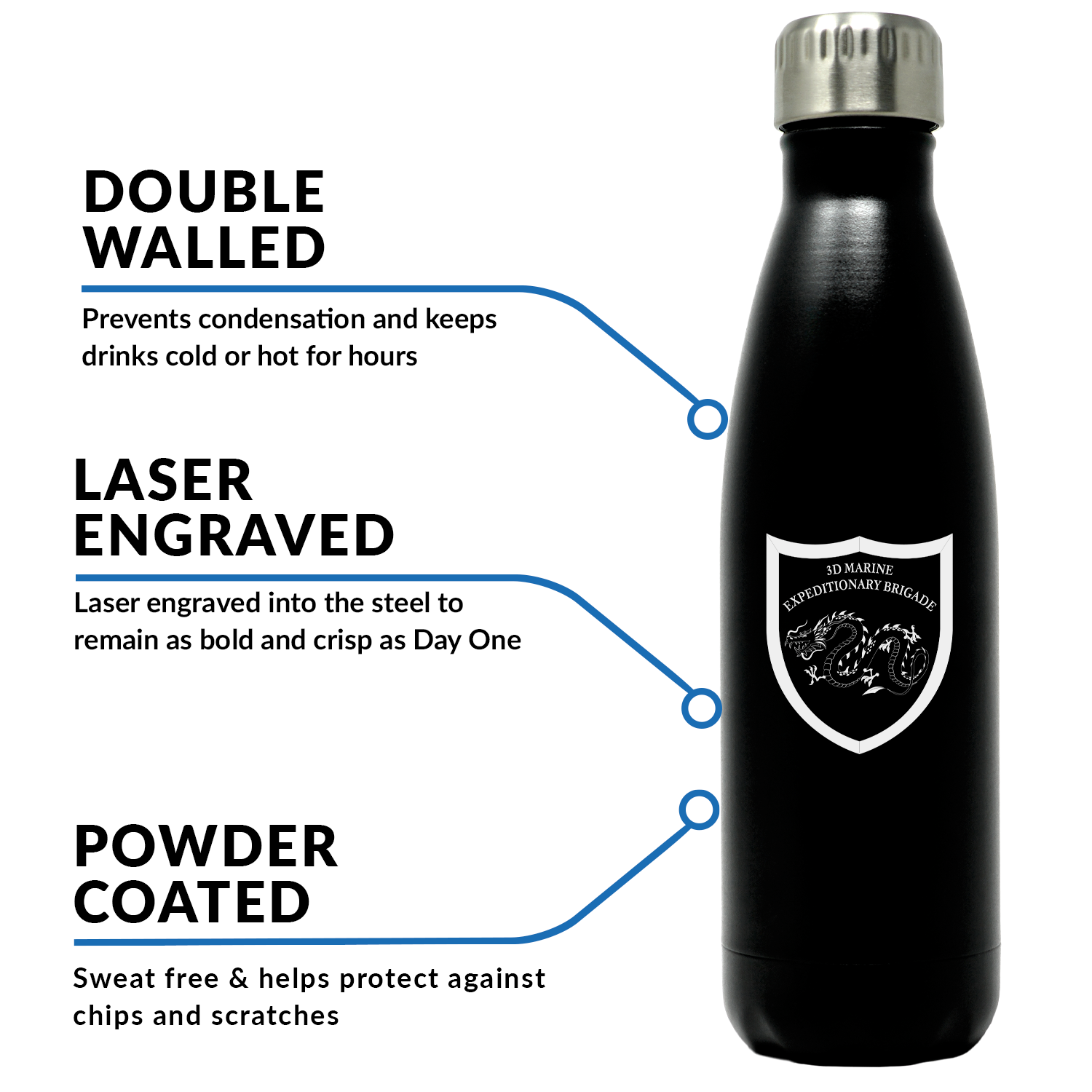 DOUBLE WALLED

Prevents condensation and keeps drinks cold or hot for hours

LASER ENGRAVED

Laser engraved into the steel to remain as bold and crisp as Day One

POWDER COATED

Sweat free & helps protect against chips and scratches

3D MARINE
EXPEDITIONARY BRIGADE