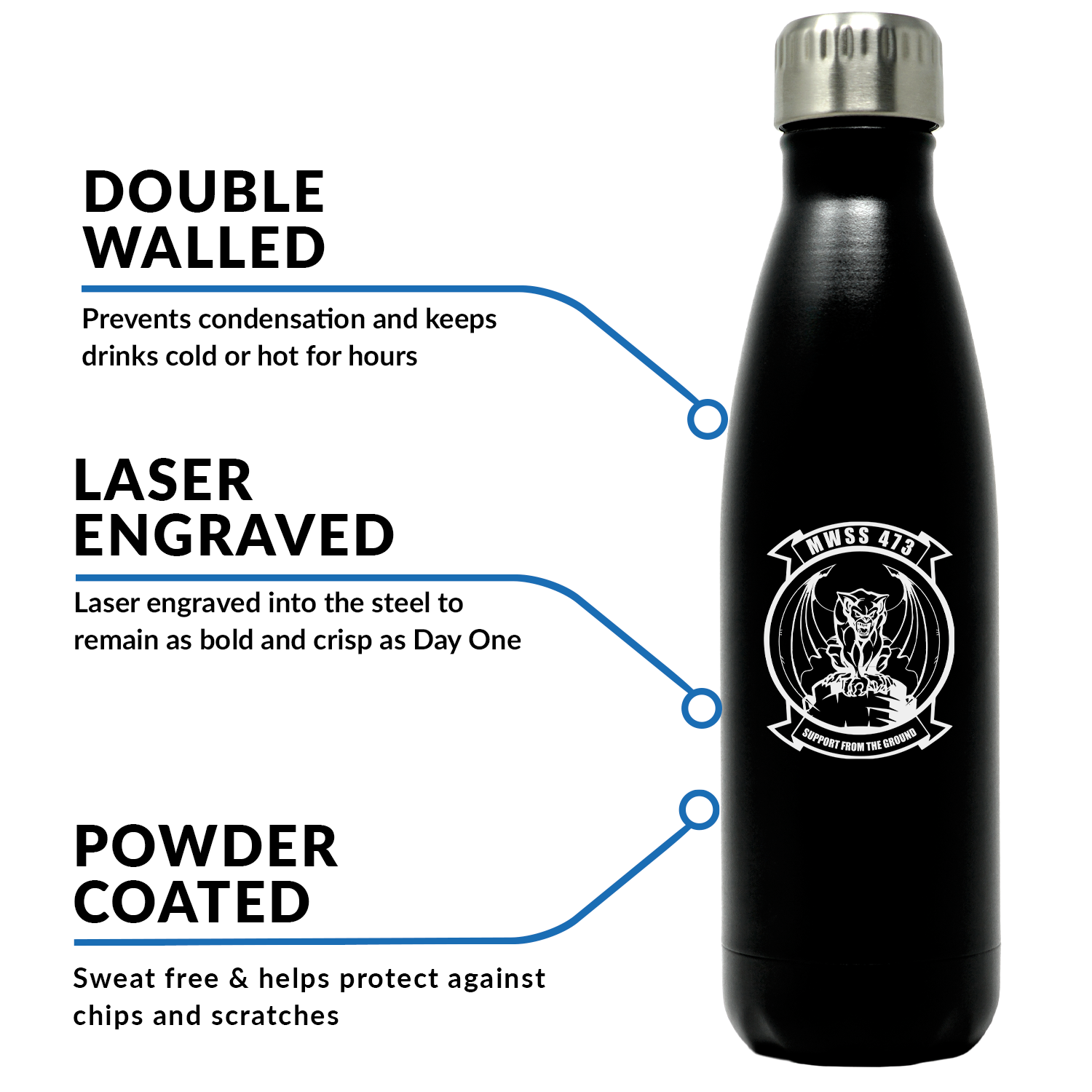 DOUBLE WALLED

Prevents condensation and keeps drinks cold or hot for hours

LASER ENGRAVED

Laser engraved into the steel to remain as bold and crisp as Day One

POWDER COATED

Sweat free & helps protect against chips and scratches

MWSS 473

SUPPORT FROM THE GROUND