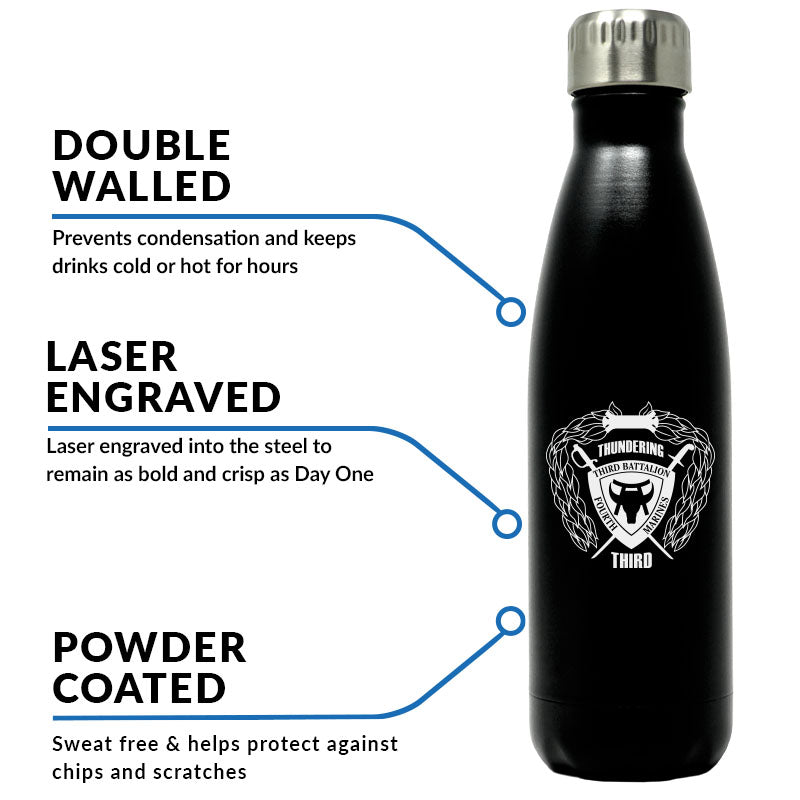 DOUBLE WALLED

Prevents condensation and keeps drinks cold or hot for hours

LASER ENGRAVED

Laser engraved into the steel to remain as bold and crisp as Day One

POWDER COATED

Sweat free & helps protect against chips and scratches

THUNDERING
THIRD BATTALION
FOURTH MARINES
THIRD