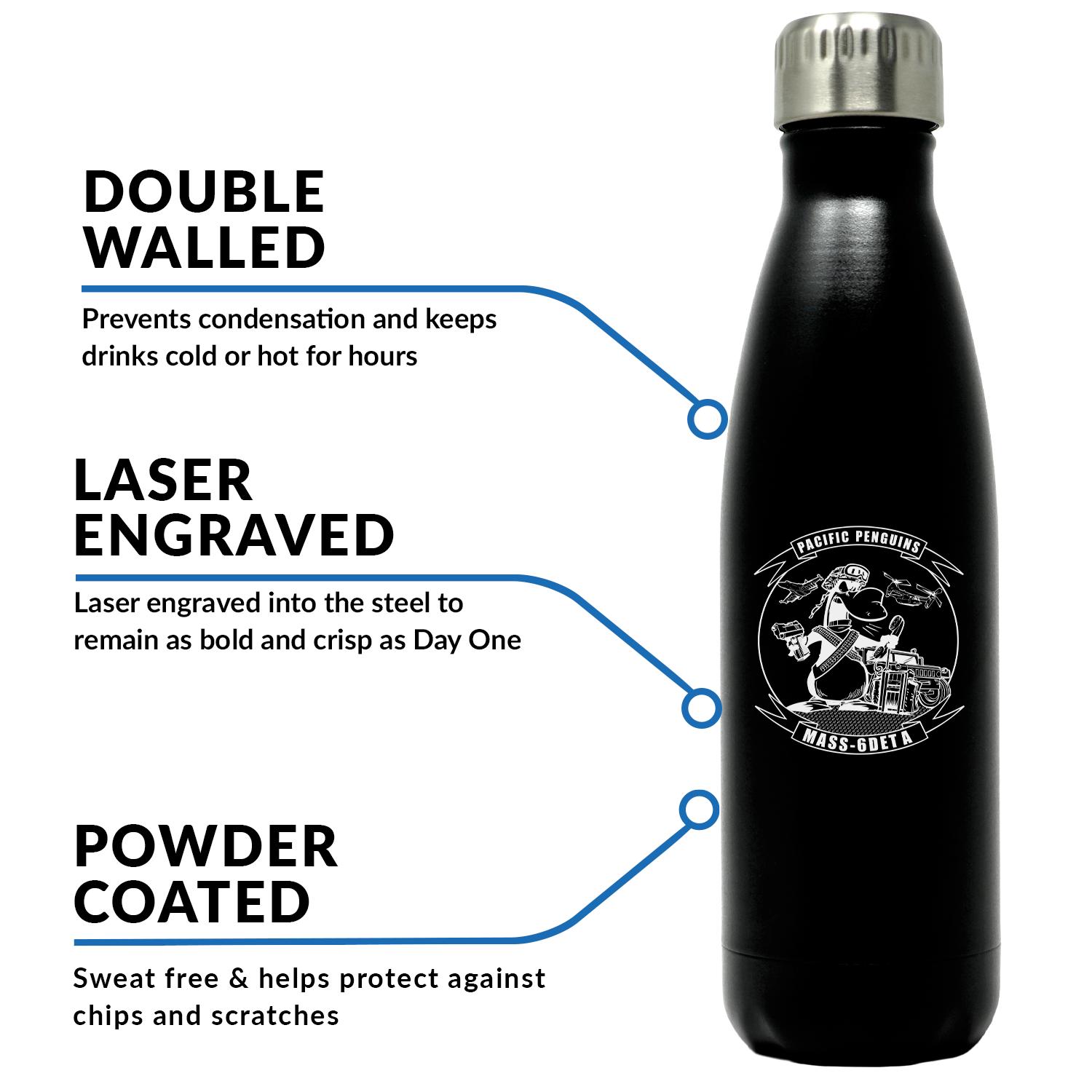 DOUBLE WALLED

Prevents condensation and keeps drinks cold or hot for hours

LASER ENGRAVED

Laser engraved into the steel to remain as bold and crisp as Day One

POWDER COATED

Sweat free & helps protect against chips and scratches

PACIFIC PENGUINS

MASS-6DET A