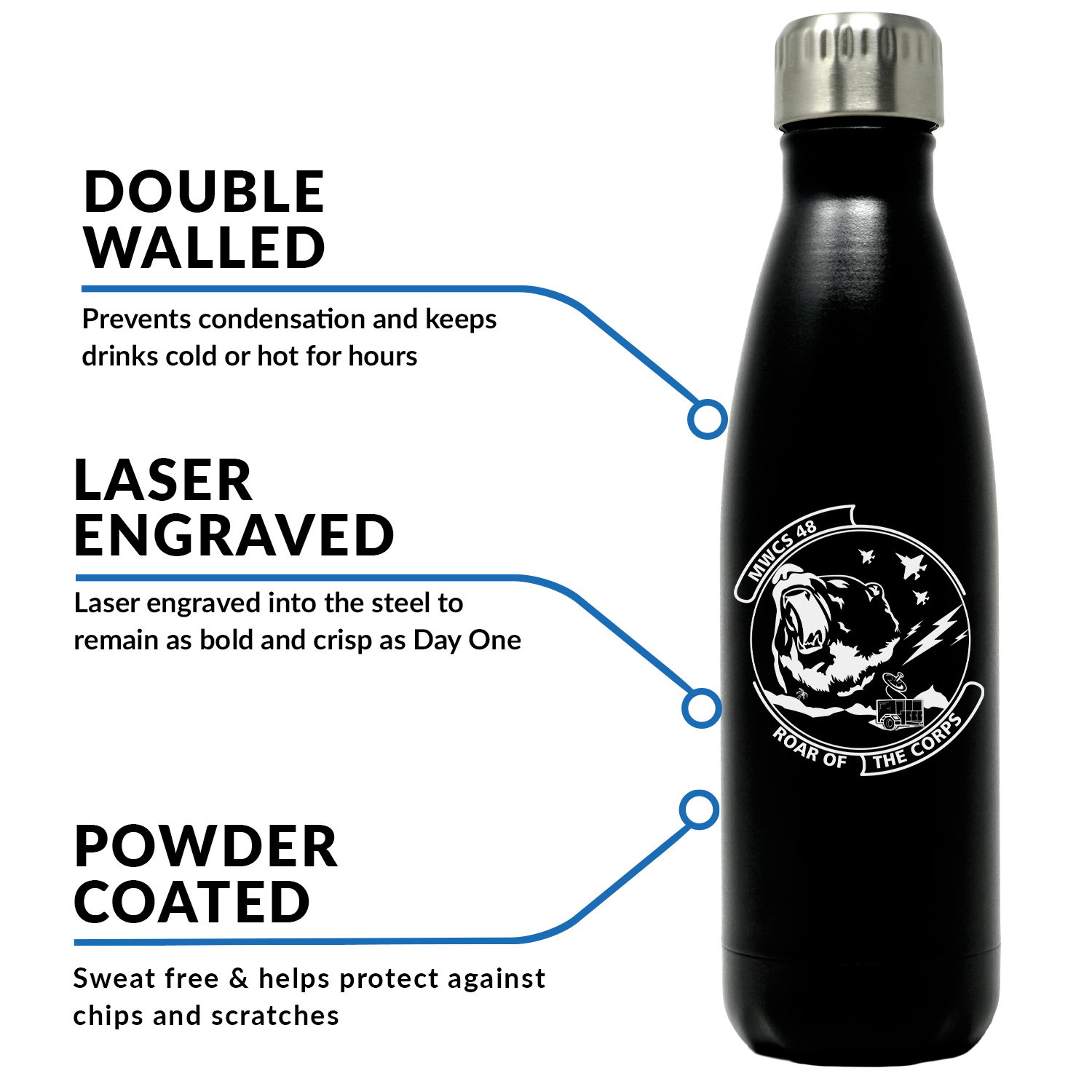 DOUBLE WALLED

Prevents condensation and keeps drinks cold or hot for hours

LASER ENGRAVED

Laser engraved into the steel to remain as bold and crisp as Day One

POWDER COATED

Sweat free & helps protect against chips and scratches

MWCS 48

ROAR OF THE CORPS