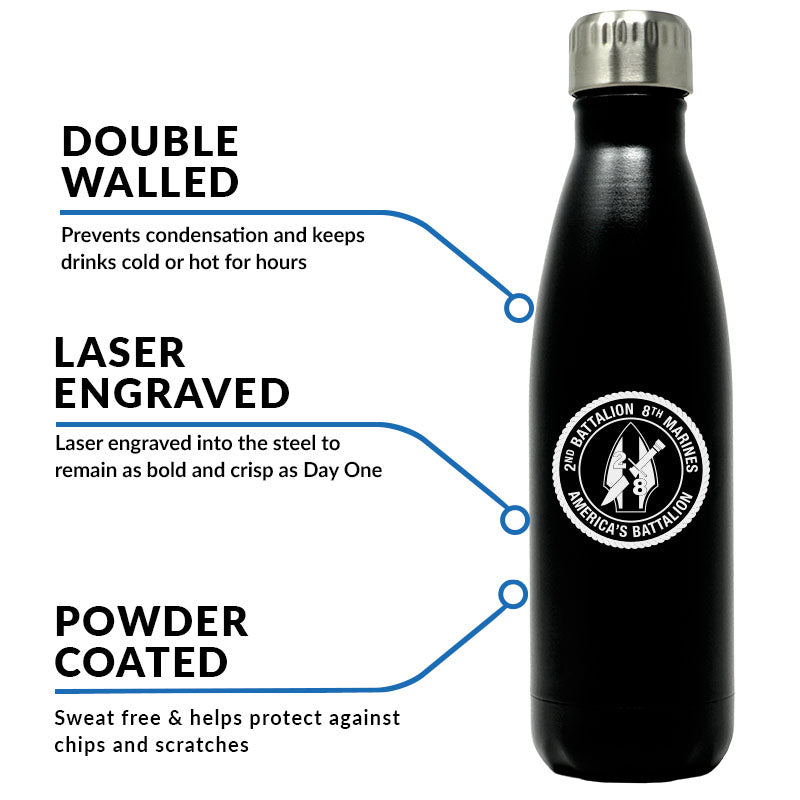 DOUBLE WALLED

Prevents condensation and keeps drinks cold or hot for hours

LASER ENGRAVED

Laser engraved into the steel to remain as bold and crisp as Day One

POWDER COATED

Sweat free & helps protect against chips and scratches

2ND BATTALION 8TH MARINES
2
8
AMERICA'S BATTALION