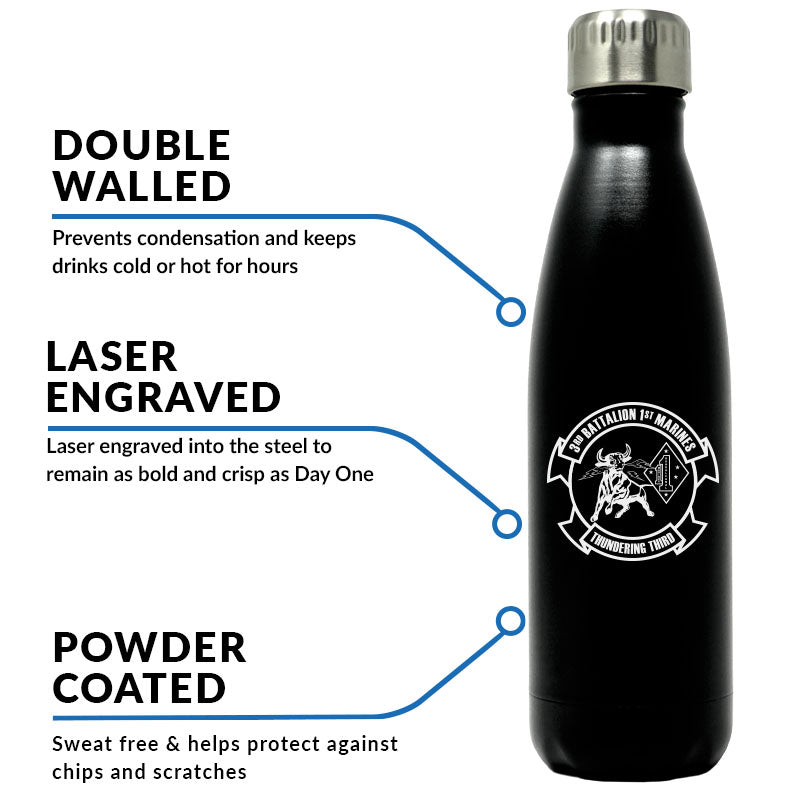 DOUBLE WALLED

Prevents condensation and keeps drinks cold or hot for hours

LASER ENGRAVED

Laser engraved into the steel to remain as bold and crisp as Day One

POWDER COATED

Sweat free & helps protect against chips and scratches

3RD BATTALION 1ST MARINES

1

THUNDERING THIRD