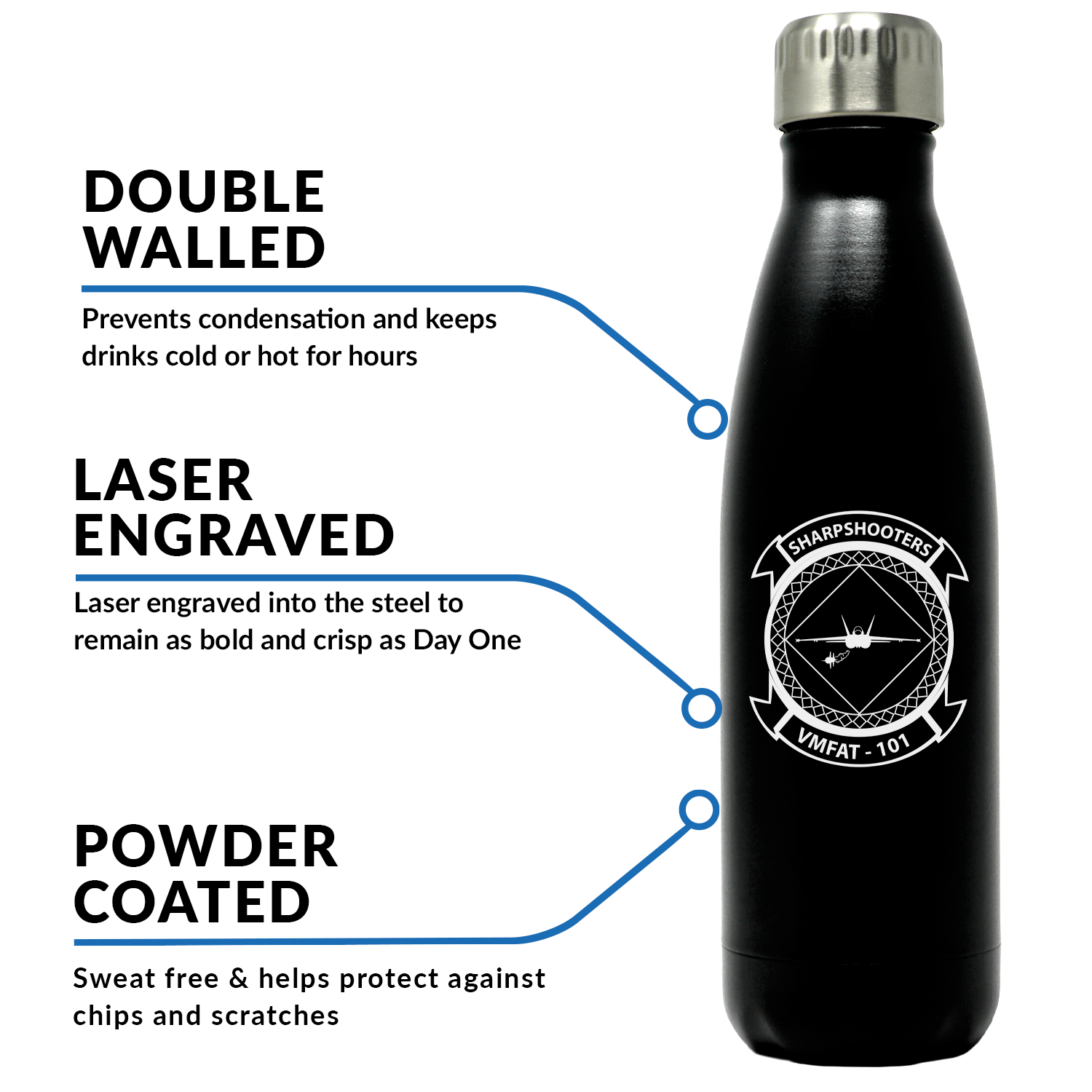 DOUBLE WALLED

Prevents condensation and keeps drinks cold or hot for hours

LASER ENGRAVED

Laser engraved into the steel to remain as bold and crisp as Day One

POWDER COATED

Sweat free & helps protect against chips and scratches

SHARPSHOOTERS

VMFAT - 101