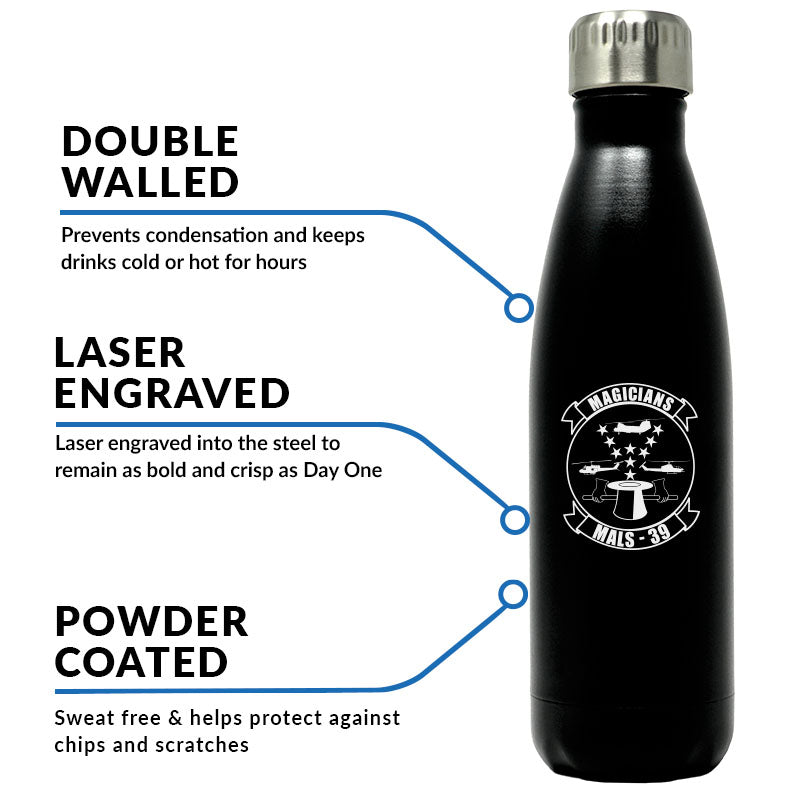 DOUBLE WALLED

Prevents condensation and keeps drinks cold or hot for hours

LASER ENGRAVED

Laser engraved into the steel to remain as bold and crisp as Day One

POWDER COATED

Sweat free & helps protect against chips and scratches

MAGICIANS

MALS - 39