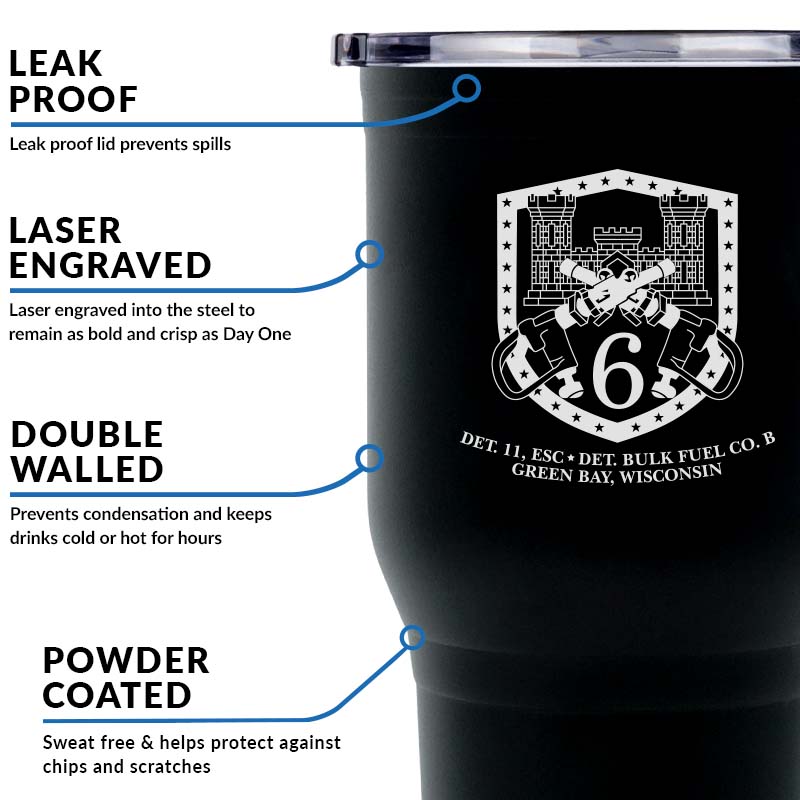 LEAK PROOF

Leak proof lid prevents spills

LASER ENGRAVED

Laser engraved into the steel to remain as bold and crisp as Day One

DOUBLE WALLED

Prevents condensation and keeps drinks cold or hot for hours

POWDER COATED

Sweat free & helps protect against chips and scratches

6

DET. 11, ESC ★ DET. BULK FUEL CO. B
GREEN BAY, WISCONSIN