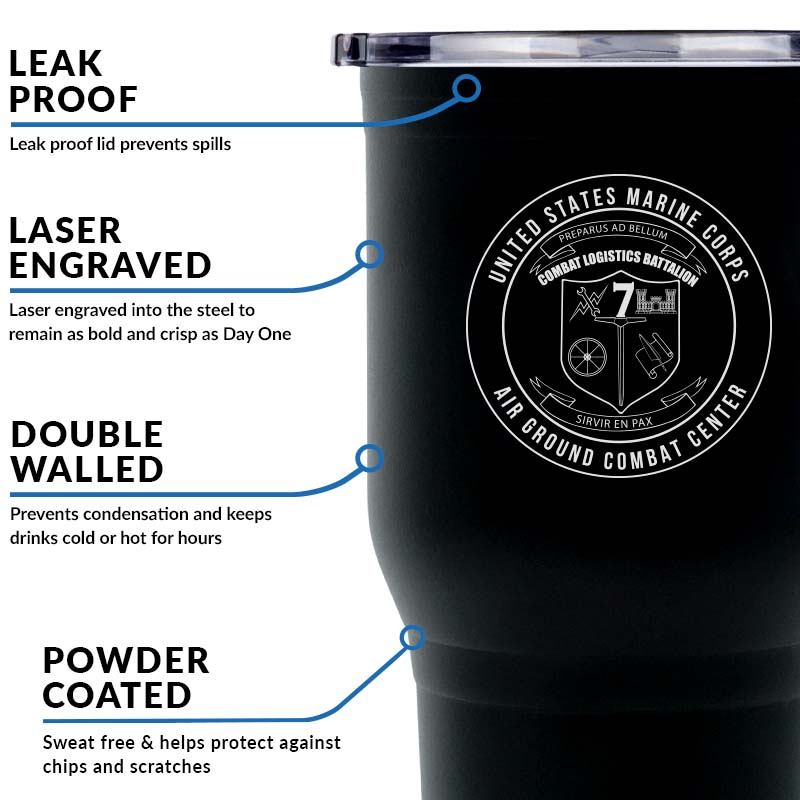 LEAK PROOF

Leak proof lid prevents spills

LASER ENGRAVED

Laser engraved into the steel to remain as bold and crisp as Day One

DOUBLE WALLED

Prevents condensation and keeps drinks cold or hot for hours

POWDER COATED

Sweat free & helps protect against chips and scratches

UNITED STATES MARINE CORPS

PREPARUS AD BELLUM

COMBAT LOGISTICS BATTALION

7

SIRVIR EN PAX

AIR GROUND COMBAT CENTER