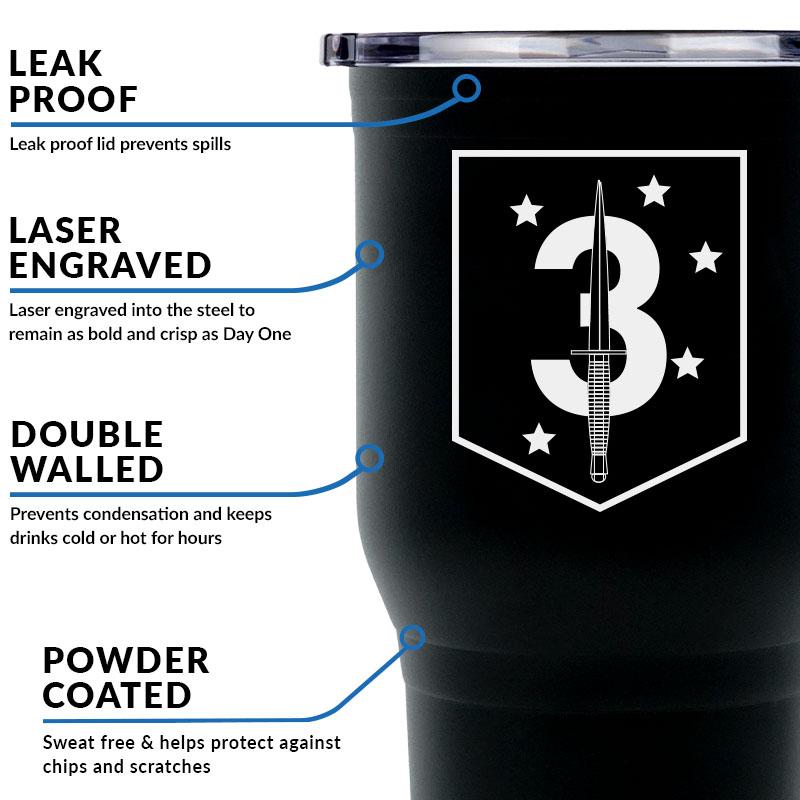 LEAK PROOF

Leak proof lid prevents spills

LASER ENGRAVED

Laser engraved into the steel to remain as bold and crisp as Day One

DOUBLE WALLED

Prevents condensation and keeps drinks cold or hot for hours

POWDER COATED

Sweat free & helps protect against chips and scratches

3