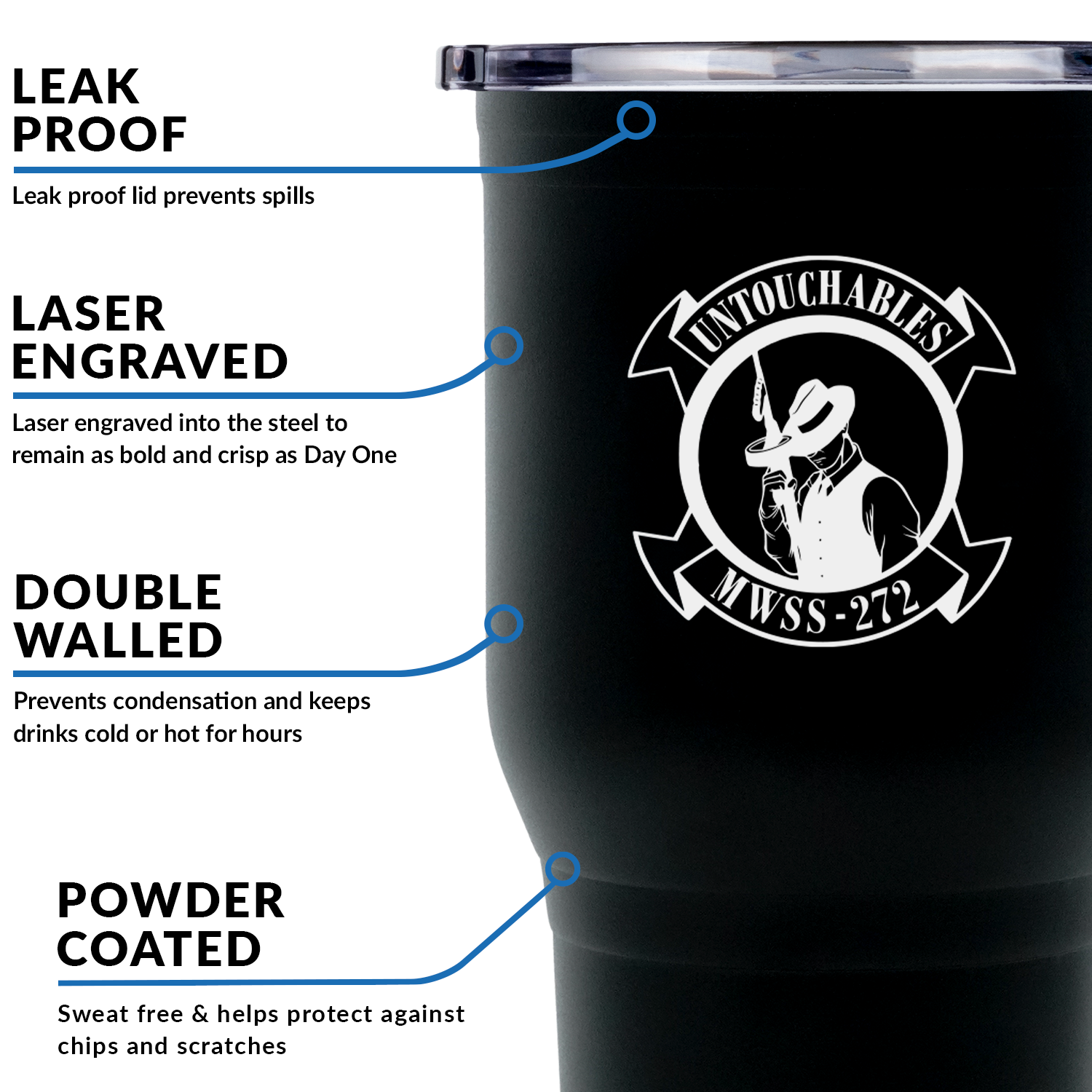 LEAK PROOF

Leak proof lid prevents spills

LASER ENGRAVED

Laser engraved into the steel to remain as bold and crisp as Day One

DOUBLE WALLED

Prevents condensation and keeps drinks cold or hot for hours

POWDER COATED

Sweat free & helps protect against chips and scratches

UNTOUCHABLES

MWSS-272